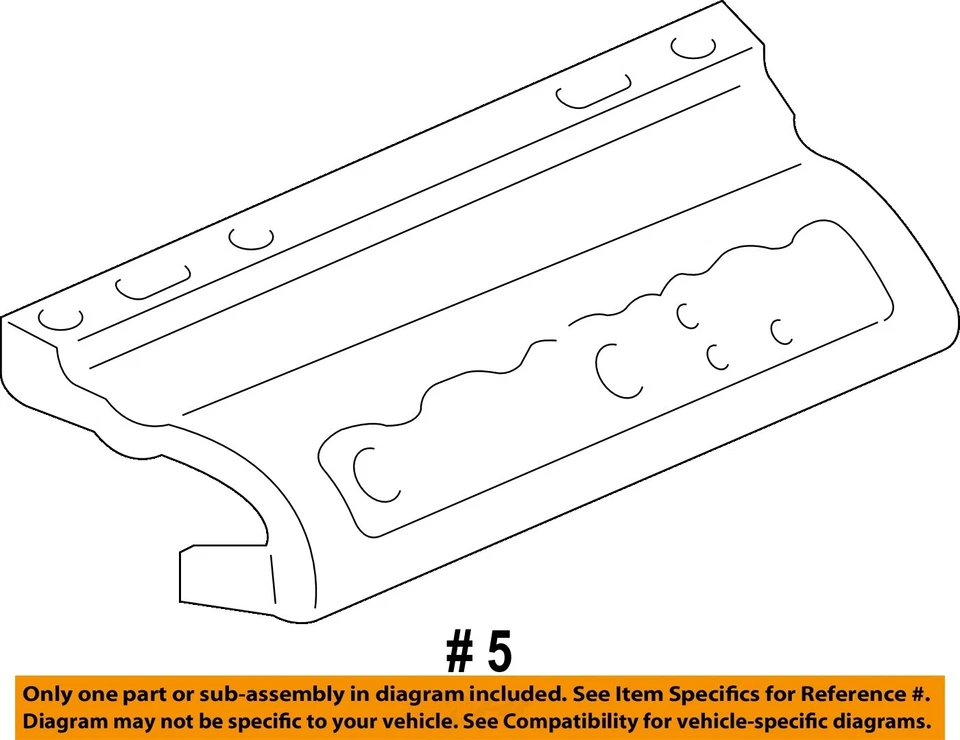 # 5

Only one part or sub-assembly in diagram included. See Item Specifics for Reference #. Diagram may not be specific to your vehicle. See Compatibility for vehicle-specific diagrams.