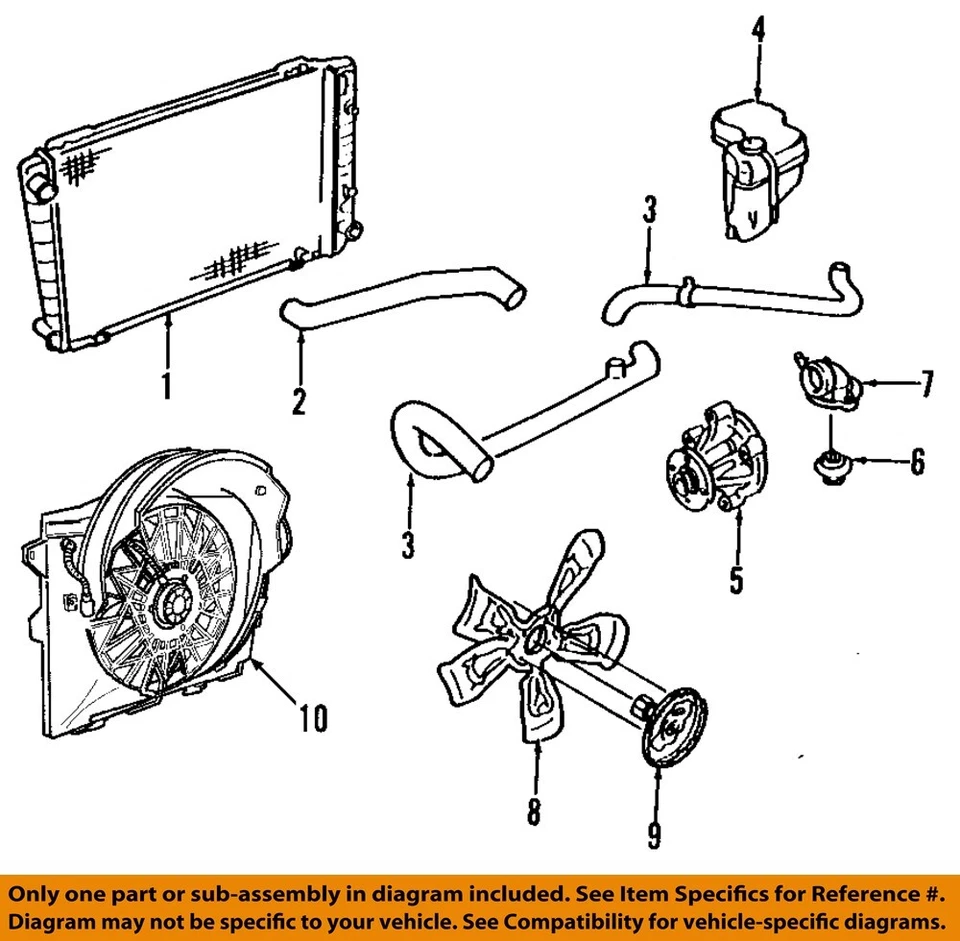 4

3

1

2

7

6

3

5

10

8

9

Only one part or sub-assembly in diagram included. See Item Specifics for Reference #. Diagram may not be specific to your vehicle. See Compatibility for vehicle-specific diagrams.