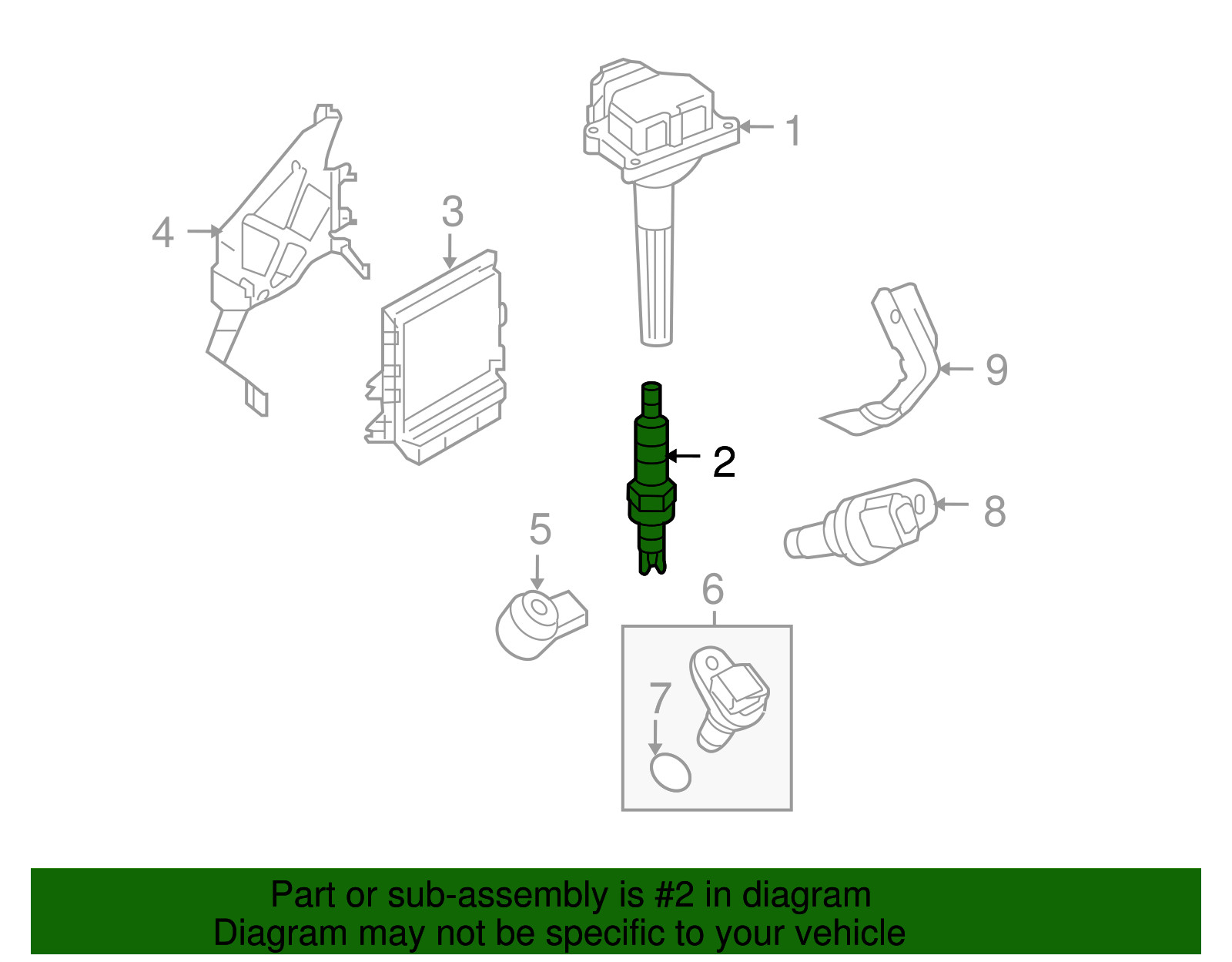 1
3
4
9
2
8
5
6
7

Part or sub-assembly is #2 in diagram
Diagram may not be specific to your vehicle