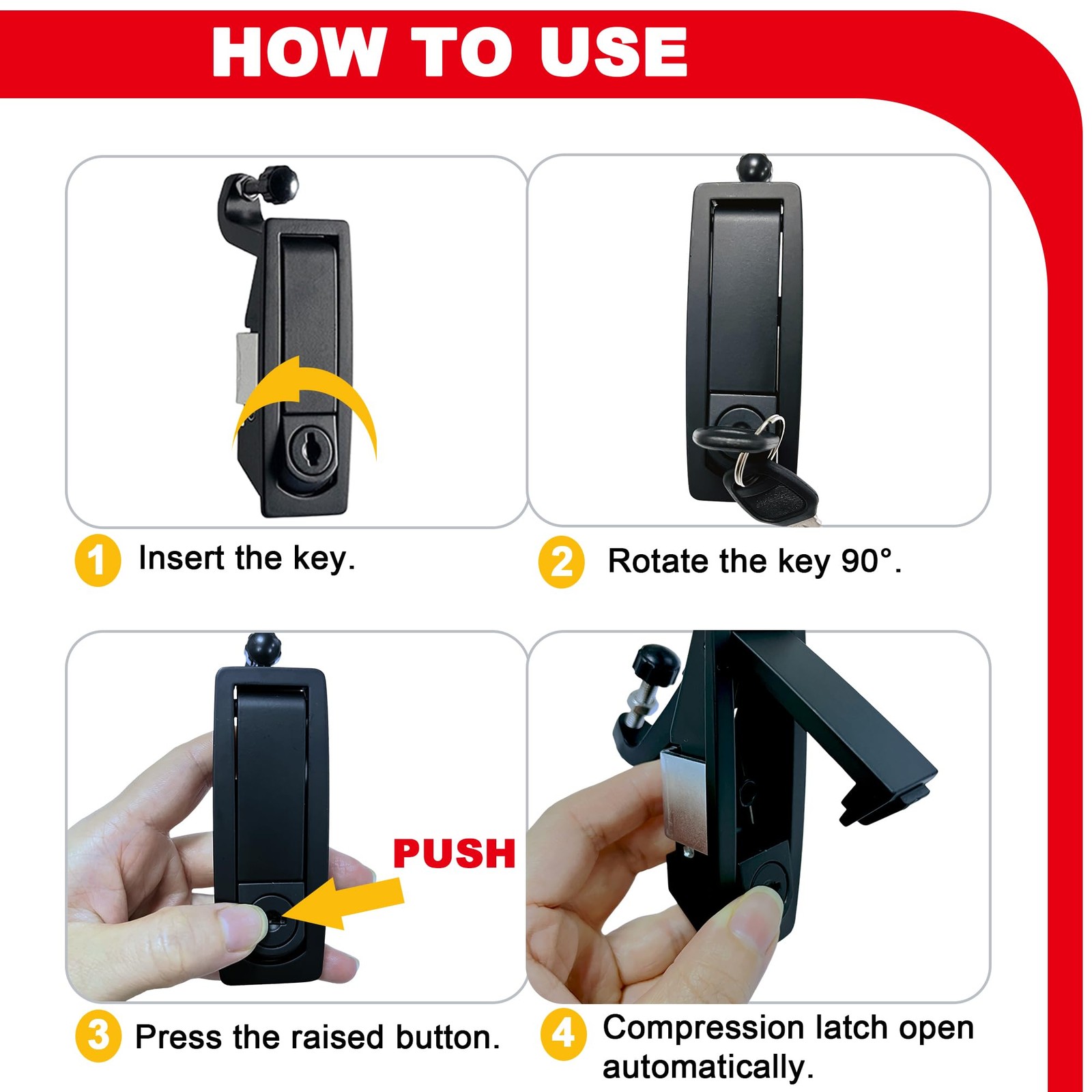 HOW TO USE

1 Insert the key.

2 Rotate the key 90°.

PUSH

3 Press the raised button.

4 Compression latch open automatically.