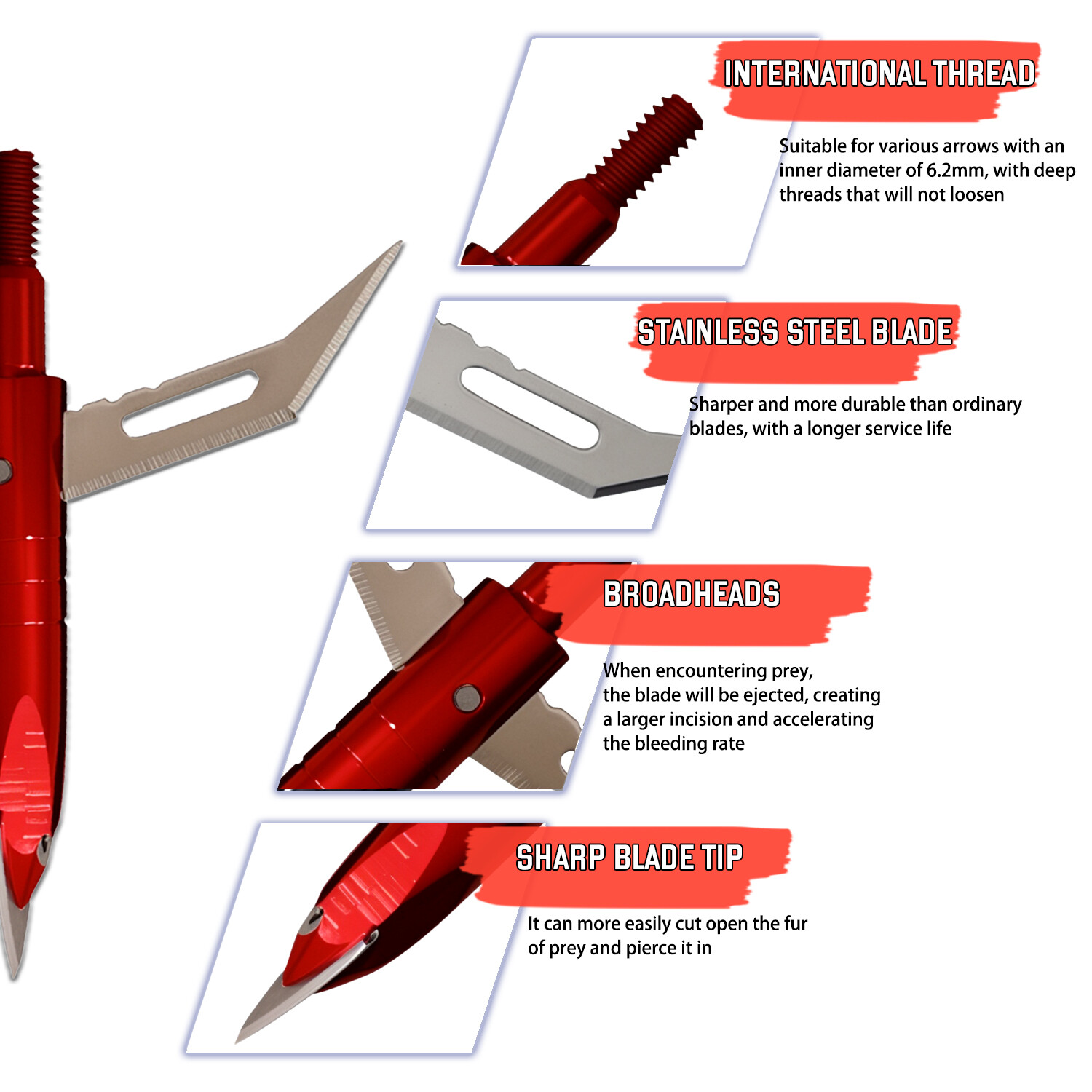 INTERNATIONAL THREAD

Suitable for various arrows with an inner diameter of 6.2mm, with deep threads that will not loosen

STAINLESS STEEL BLADE

Sharper and more durable than ordinary blades, with a longer service life

BROADHEADS

When encountering prey, the blade will be ejected, creating a larger incision and accelerating the bleeding rate

SHARP BLADE TIP

It can more easily cut open the fur of prey and pierce it in