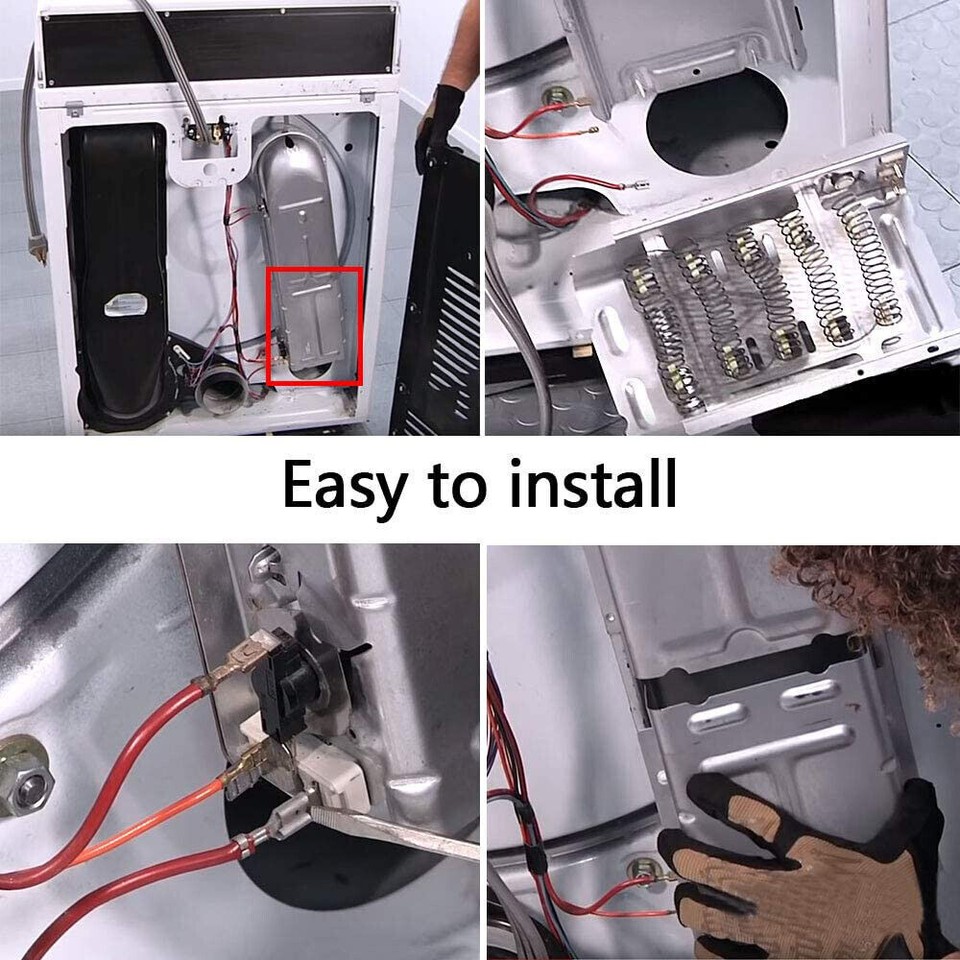 Easy to install