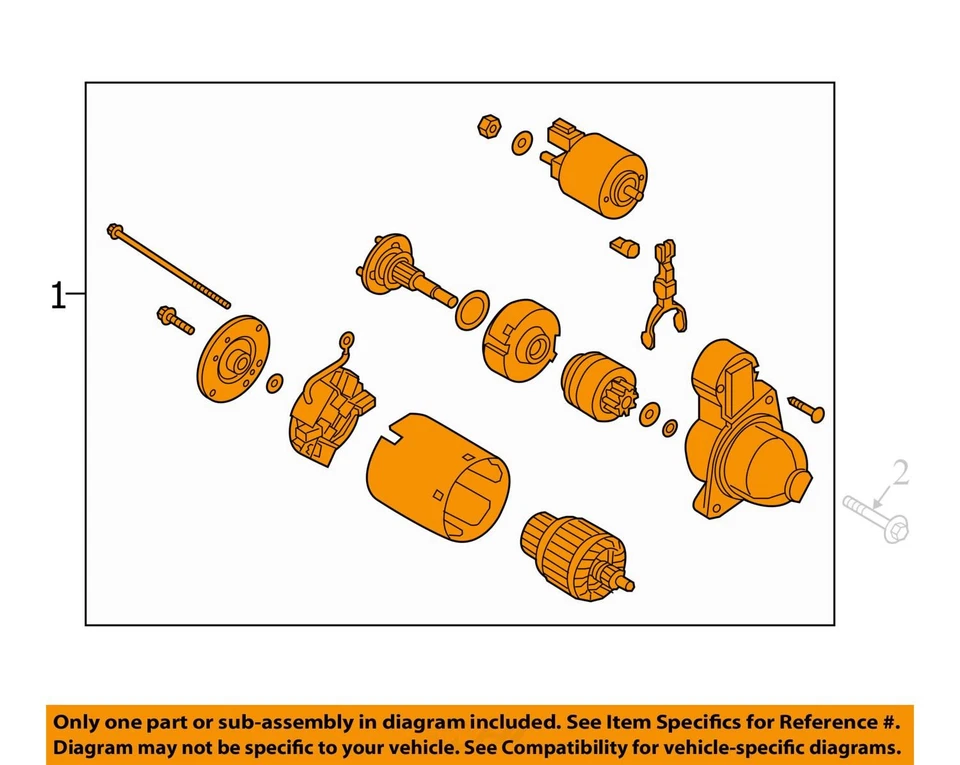 1

2

Only one part or sub-assembly in diagram included. See Item Specifics for Reference #.
Diagram may not be specific to your vehicle. See Compatibility for vehicle-specific diagrams.