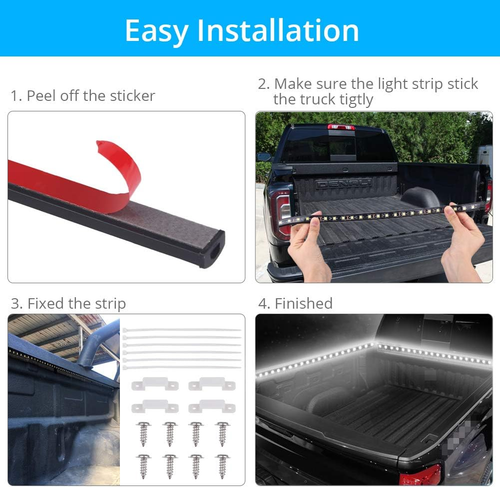 Easy Installation

1. Peel off the sticker

2. Make sure the light strip stick the truck tigtly

DENALI

3. Fixed the strip

4. Finished