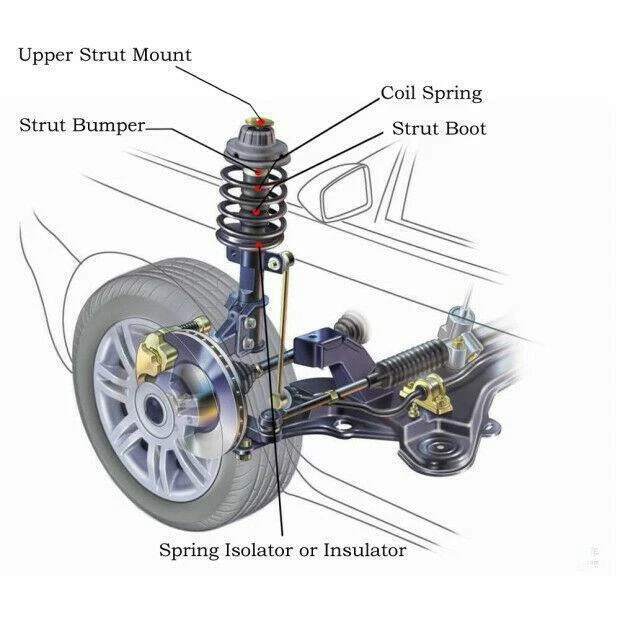 Upper Strut Mount
Coil Spring
Strut Bumper
Strut Boot
Spring Isolator or Insulator