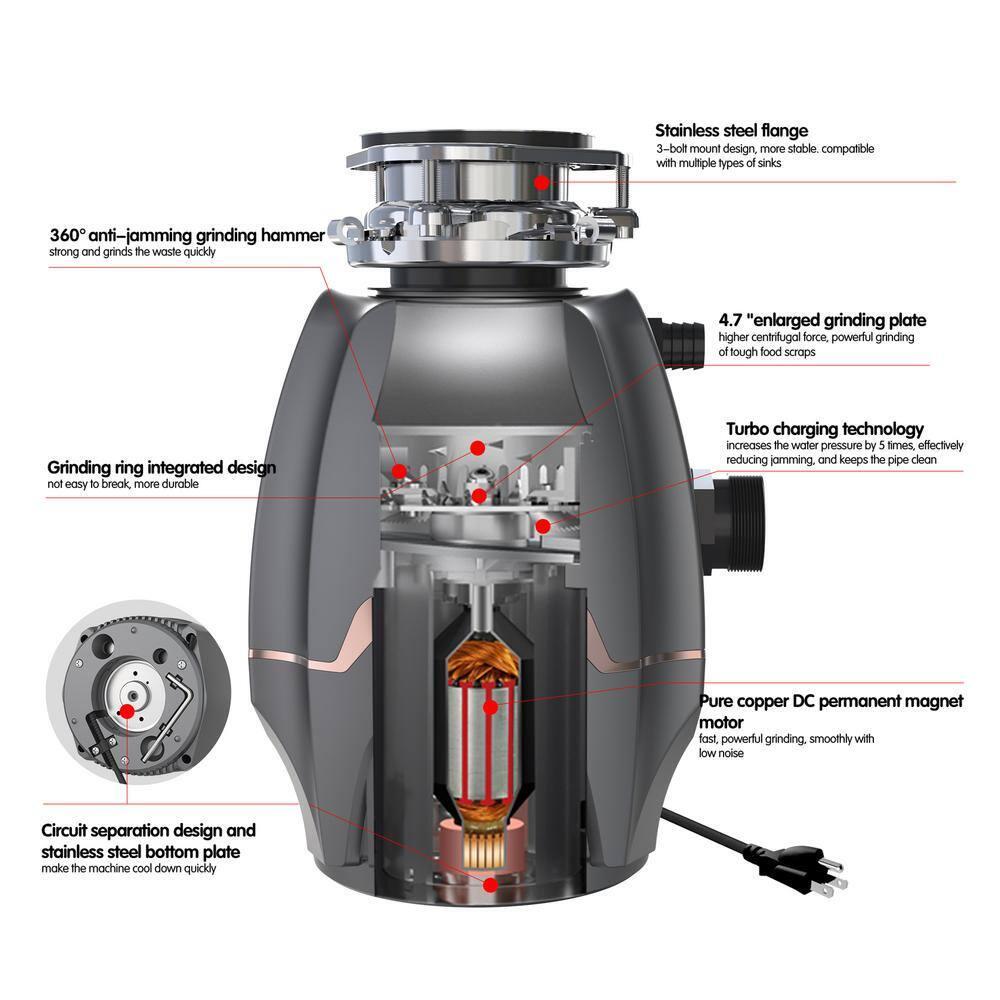 Stainless steel flange
3-bolt mount design, more stable. compatible with multiple types of sinks

360° anti-jamming grinding hammer
strong and grinds the waste quickly

4.7 "enlarged grinding plate
higher centrifugal force, powerful grinding of tough food scraps

Turbo charging technology
increases the water pressure by 5 times, effectively reducing jamming, and keeps the pipe clean

Grinding ring integrated design
not easy to break, more durable

Pure copper DC permanent magnet motor
fast, powerful grinding, smoothly with low noise

Circuit separation design and stainless steel bottom plate
make the machine cool down quickly