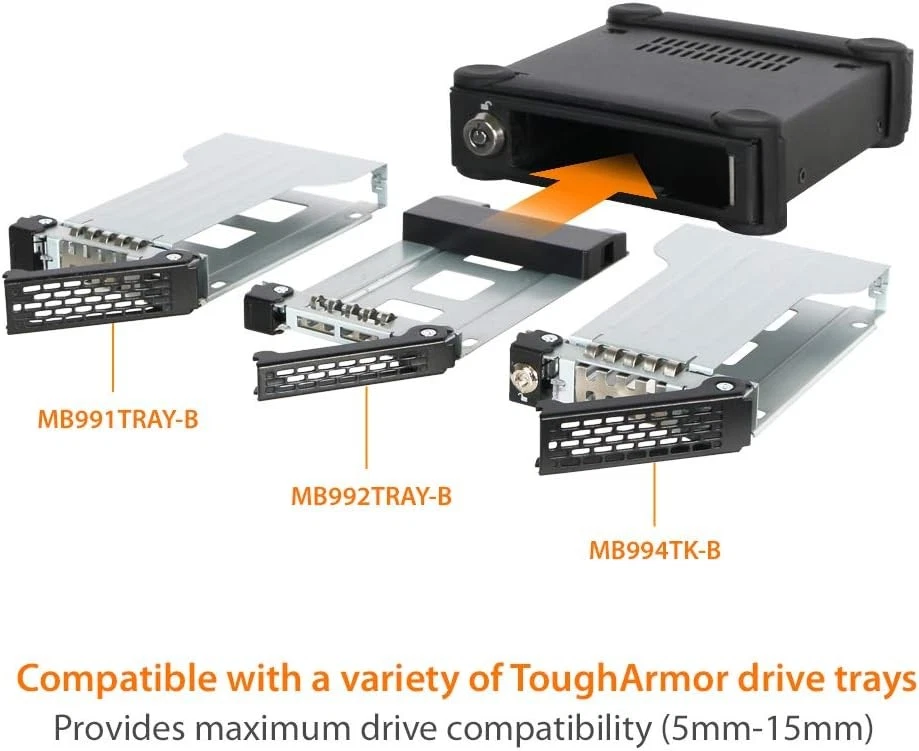 MB991TRAY-B

MB992TRAY-B

MB994TK-B

Compatible with a variety of ToughArmor drive trays

Provides maximum drive compatibility (5mm-15mm)