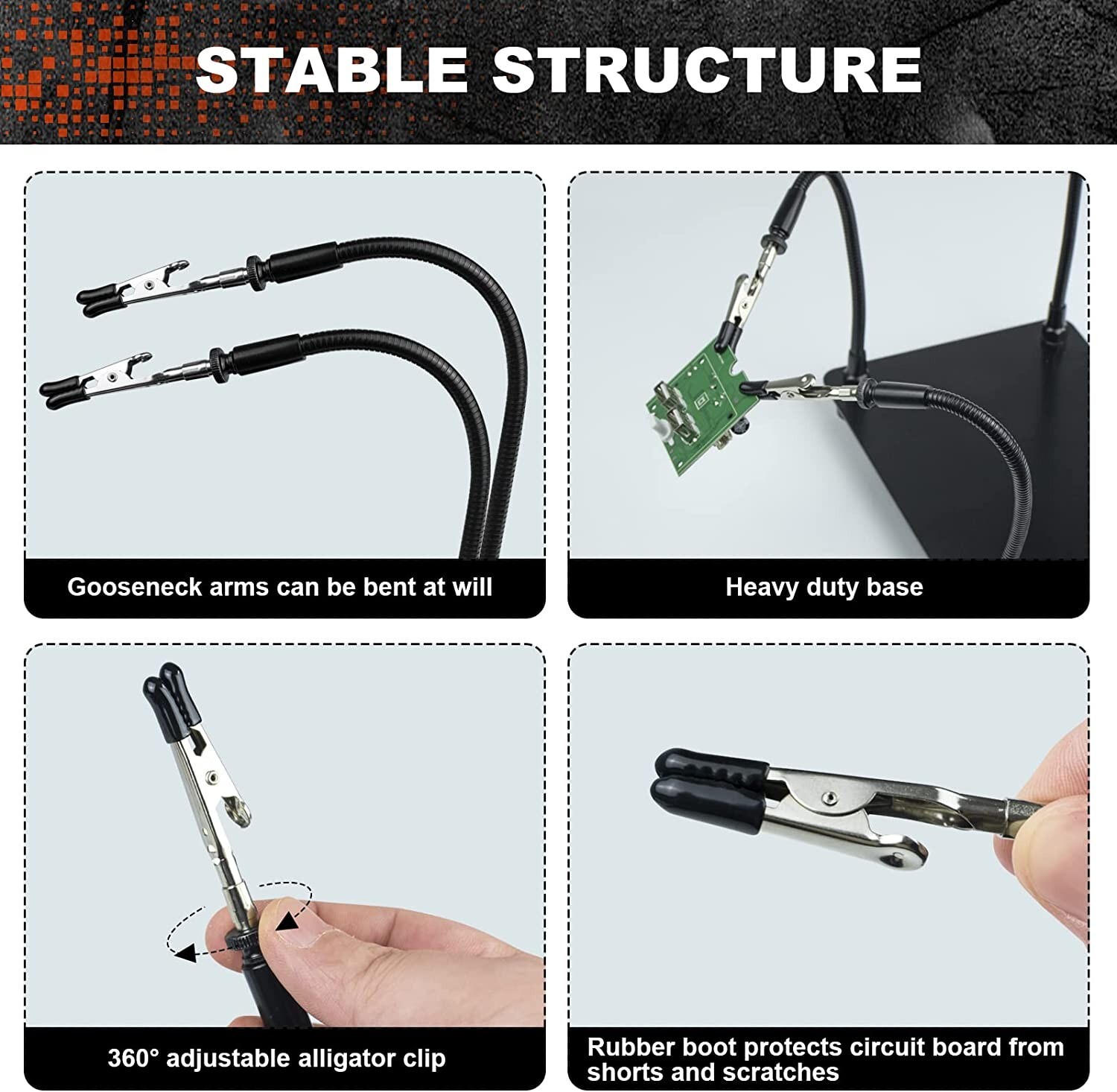 STABLE STRUCTURE

Gooseneck arms can be bent at will

Heavy duty base

360° adjustable alligator clip

Rubber boot protects circuit board from shorts and scratches