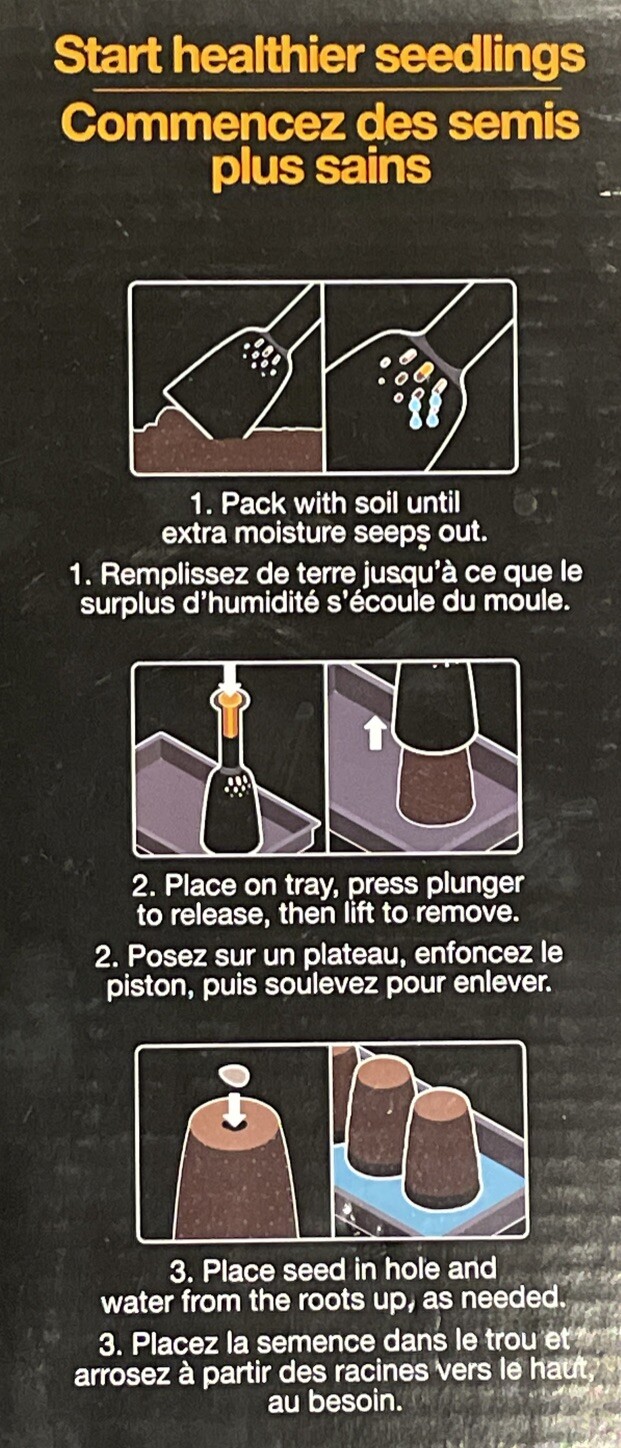 Start healthier seedlings
Commencez des semis plus sains

1. Pack with soil until extra moisture seeps out.

1. Remplissez de terre jusqu'à ce que le surplus d'humidité s'écoule du moule.

2. Place on tray, press plunger to release, then lift to remove.

2. Posez sur un plateau, enfoncez le piston, puis soulevez pour enlever.

3. Place seed in hole and water from the roots up, as needed.

3. Placez la semence dans le trou et arrosez à partir des racines vers le haut, au besoin.