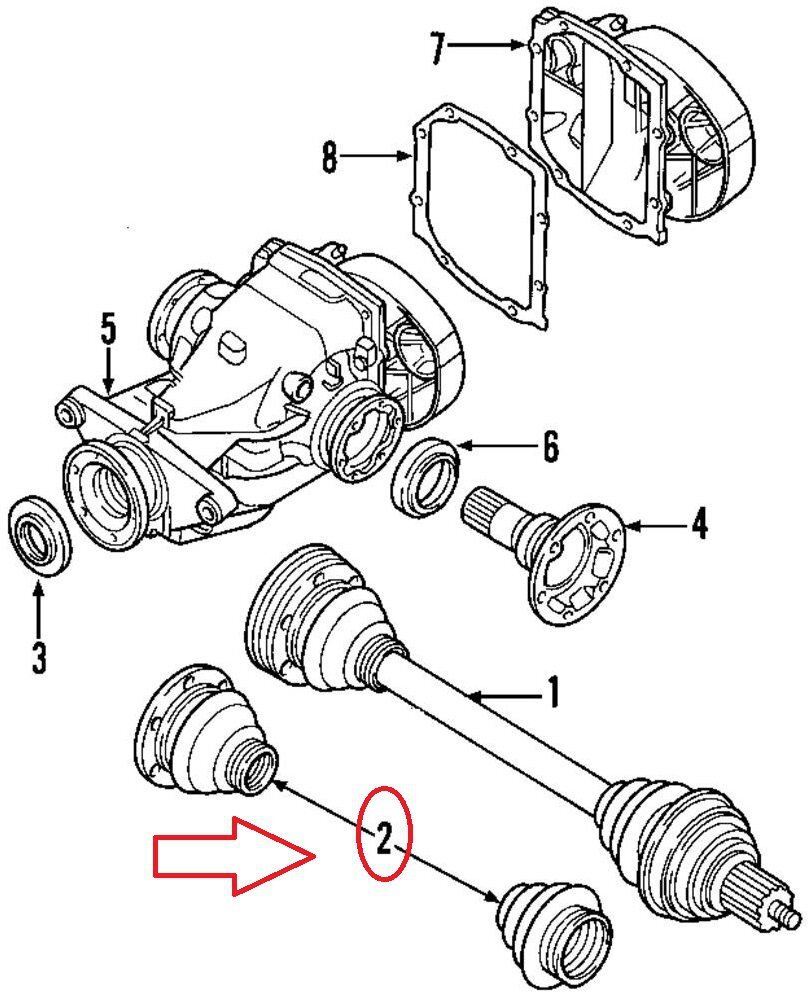 7
8
5
6
4
3
1
2