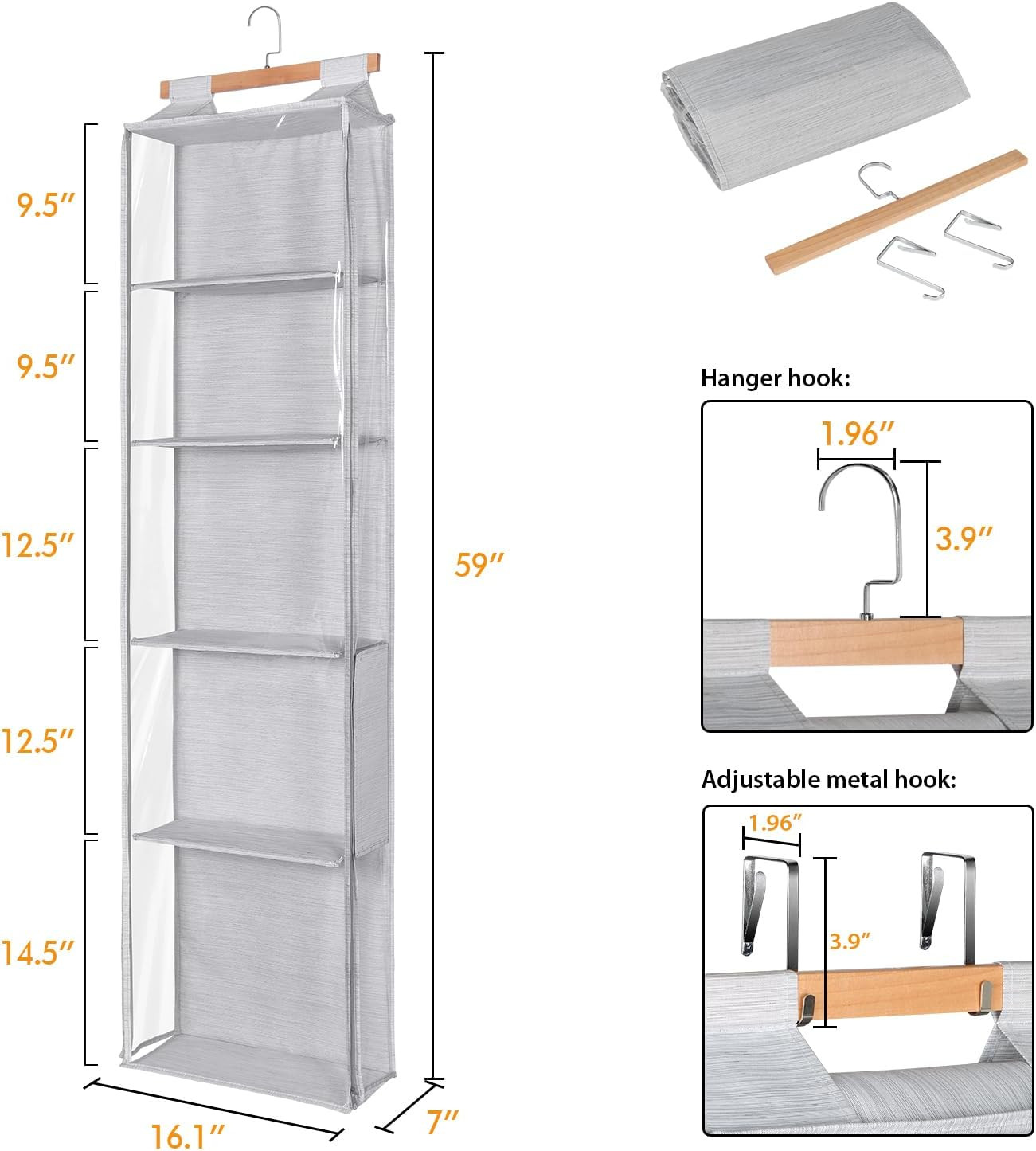 9.5″

9.5″

12.5″

12.5″

14.5″

59″

16.1″

7″

Hanger hook:

1.96″

3.9″

Adjustable metal hook:

1.96″

3.9″