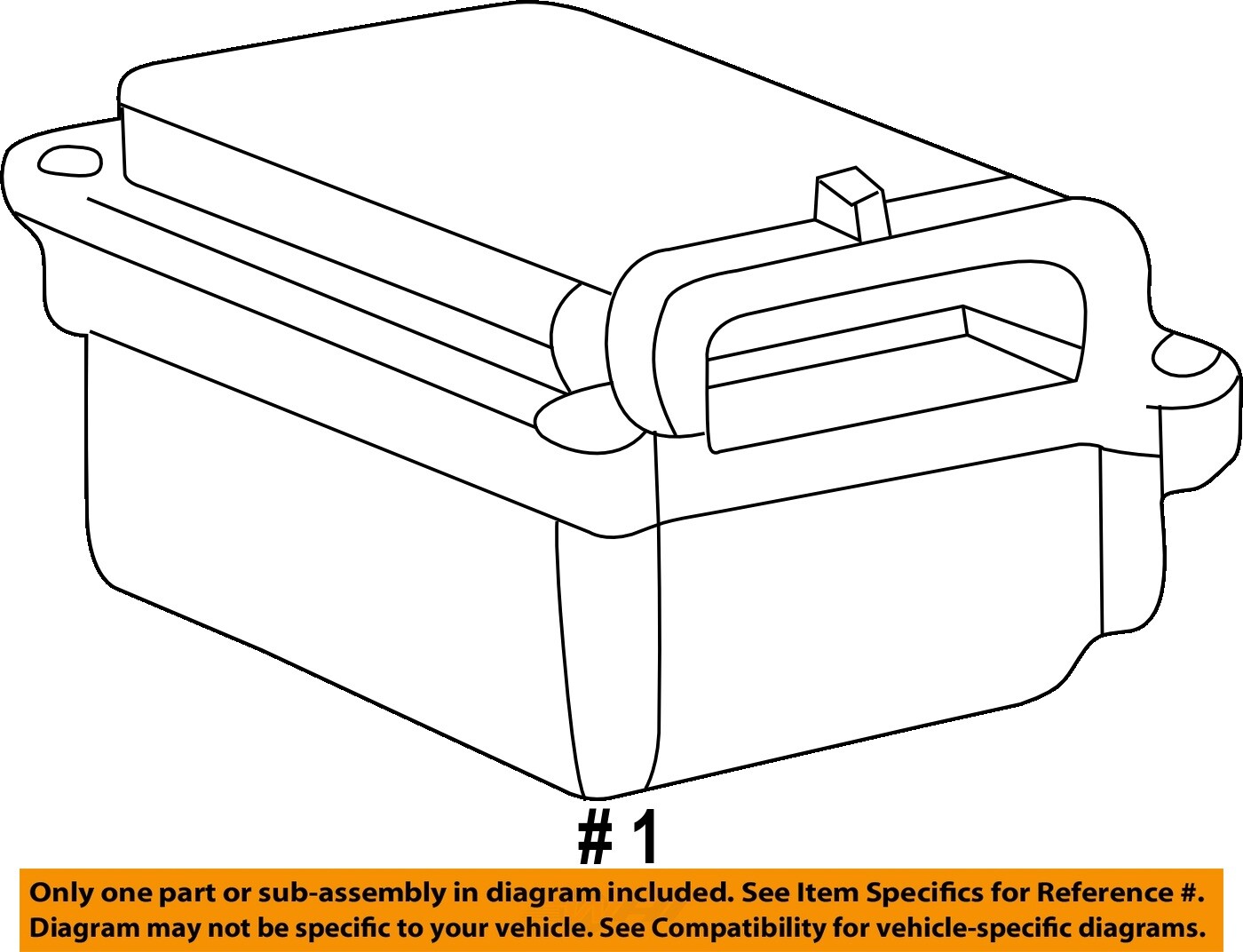 # 1

Only one part or sub-assembly in diagram included. See Item Specifics for Reference #.
Diagram may not be specific to your vehicle. See Compatibility for vehicle-specific diagrams.