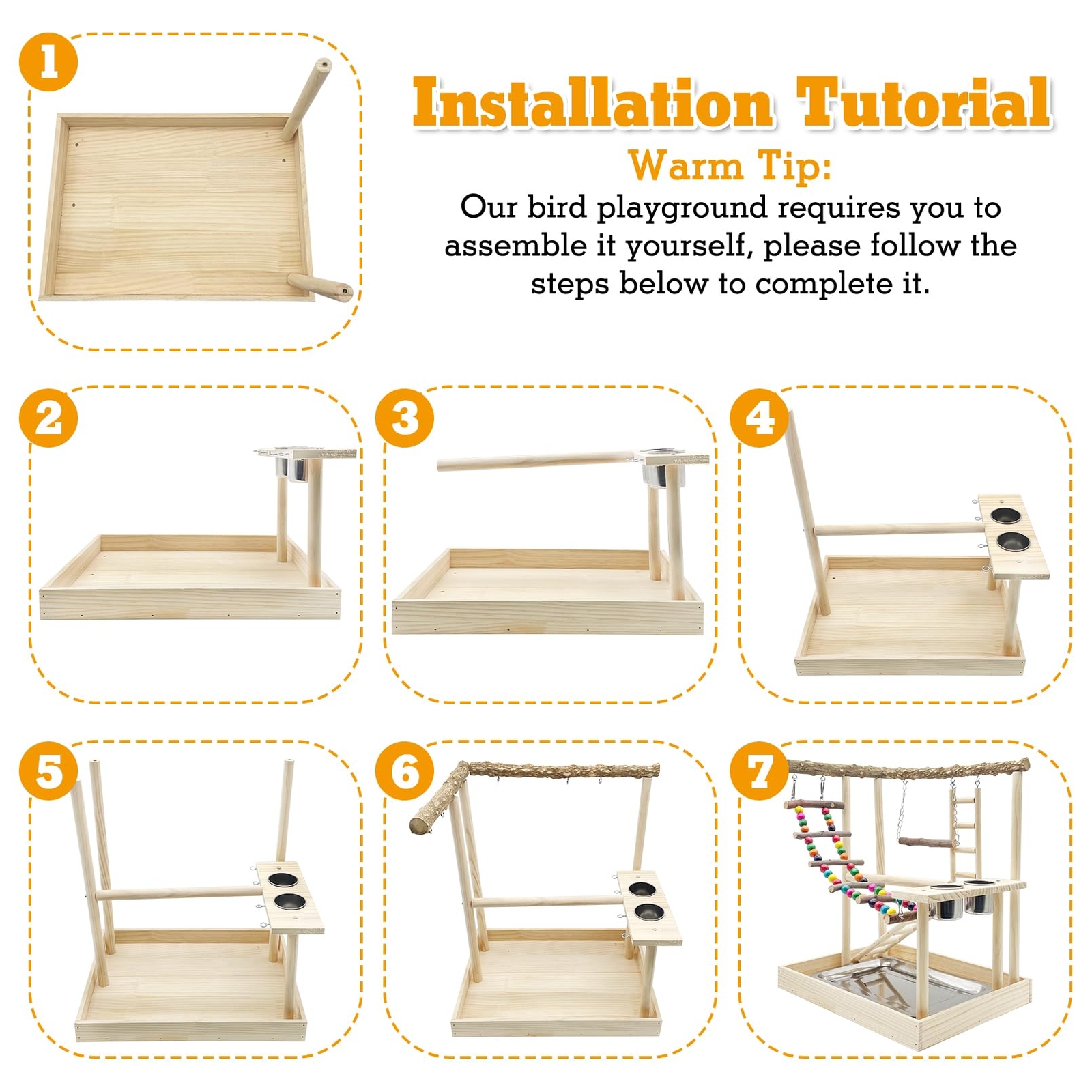 1

Installation Tutorial

Warm Tip:

Our bird playground requires you to assemble it yourself, please follow the steps below to complete it.

2

3

4

5

6

7