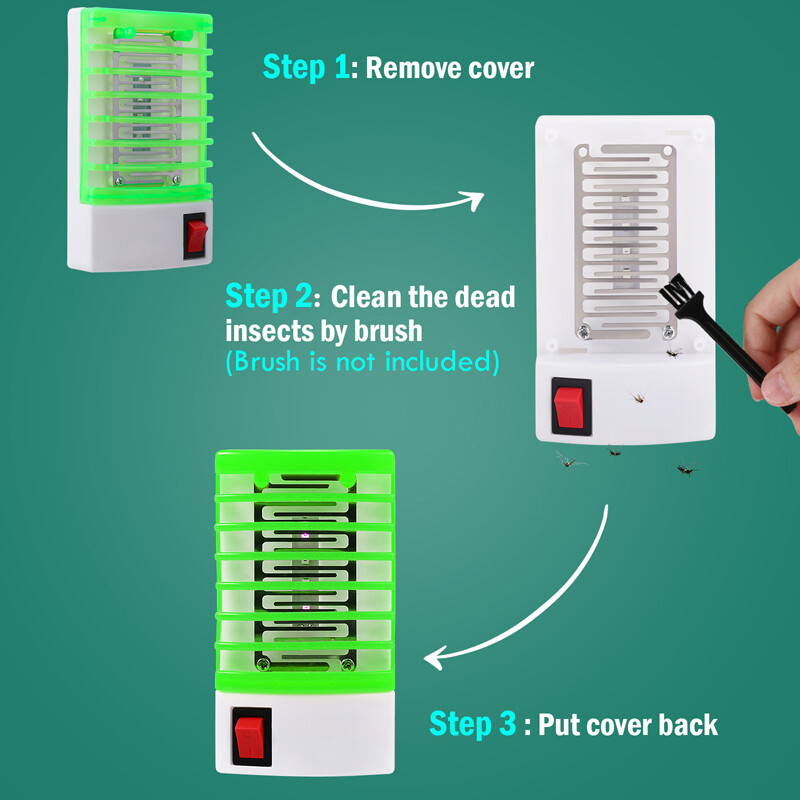 Step 1: Remove cover

Step 2: Clean the dead insects by brush
(Brush is not included)

Step 3 : Put cover back