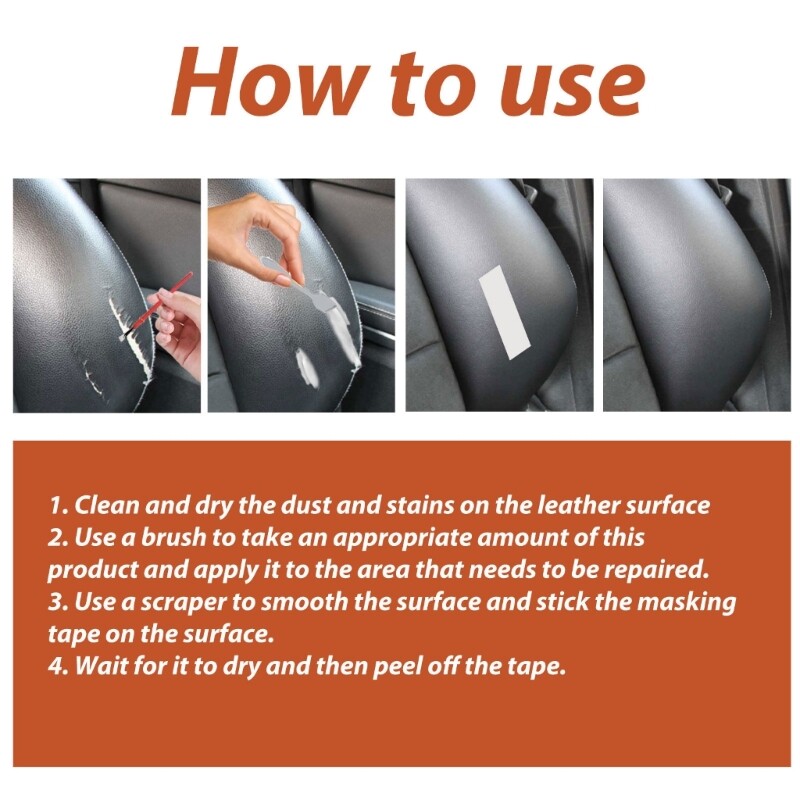 How to use

1. Clean and dry the dust and stains on the leather surface
2. Use a brush to take an appropriate amount of this product and apply it to the area that needs to be repaired.
3. Use a scraper to smooth the surface and stick the masking tape on the surface.
4. Wait for it to dry and then peel off the tape.