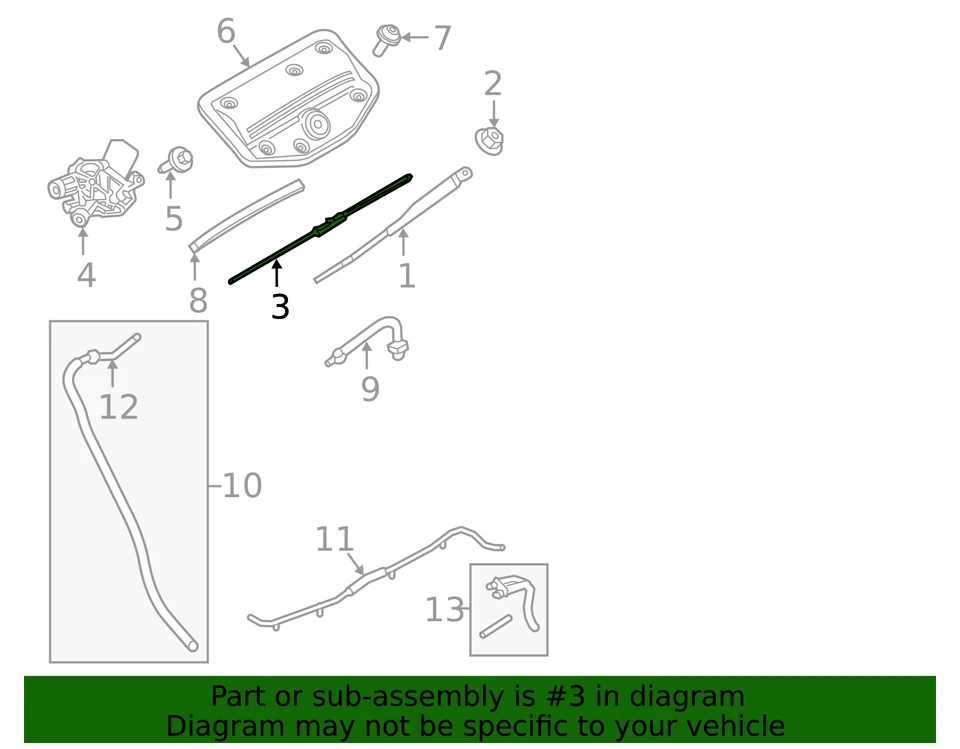 6
7
2
5
4
8
3
1
9
12
10
11
13

Part or sub-assembly is #3 in diagram
Diagram may not be specific to your vehicle