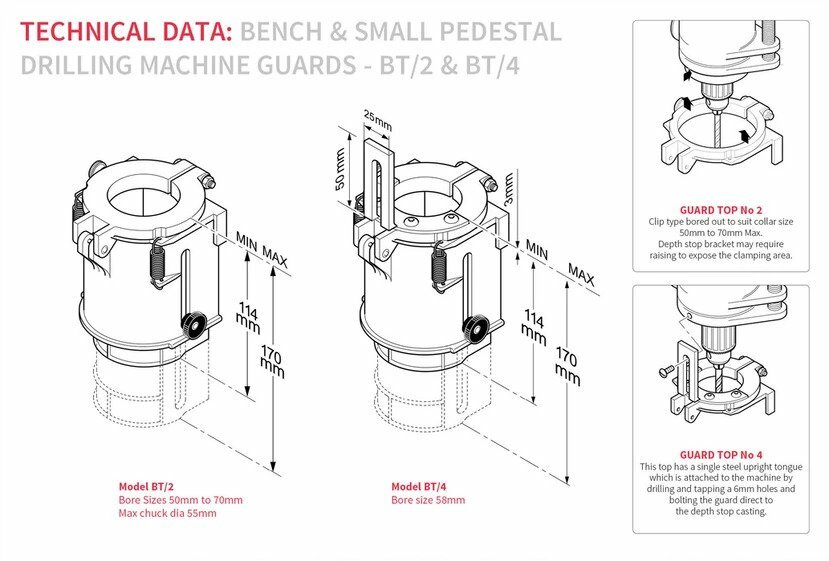 TECHNICAL DATA: BENCH & SMALL PEDESTAL DRILLING MACHINE GUARDS - BT/2 & BT/4

MIN MAX

114 mm

170 mm

Model BT/2
Bore Sizes 50mm to 70mm
Max chuck dia 55mm

25mm

50 mm

3mm

MIN

MAX

114 mm

170 mm

Model BT/4
Bore size 58mm

GUARD TOP No 2
Clip type bored out to suit collar size 50mm to 70mm Max.
Depth stop bracket may require raising to expose the clamping area.

GUARD TOP No 4
This top has a single steel upright tongue which is attached to the machine by drilling and tapping a 6mm holes and bolting the guard direct to the depth stop casting.