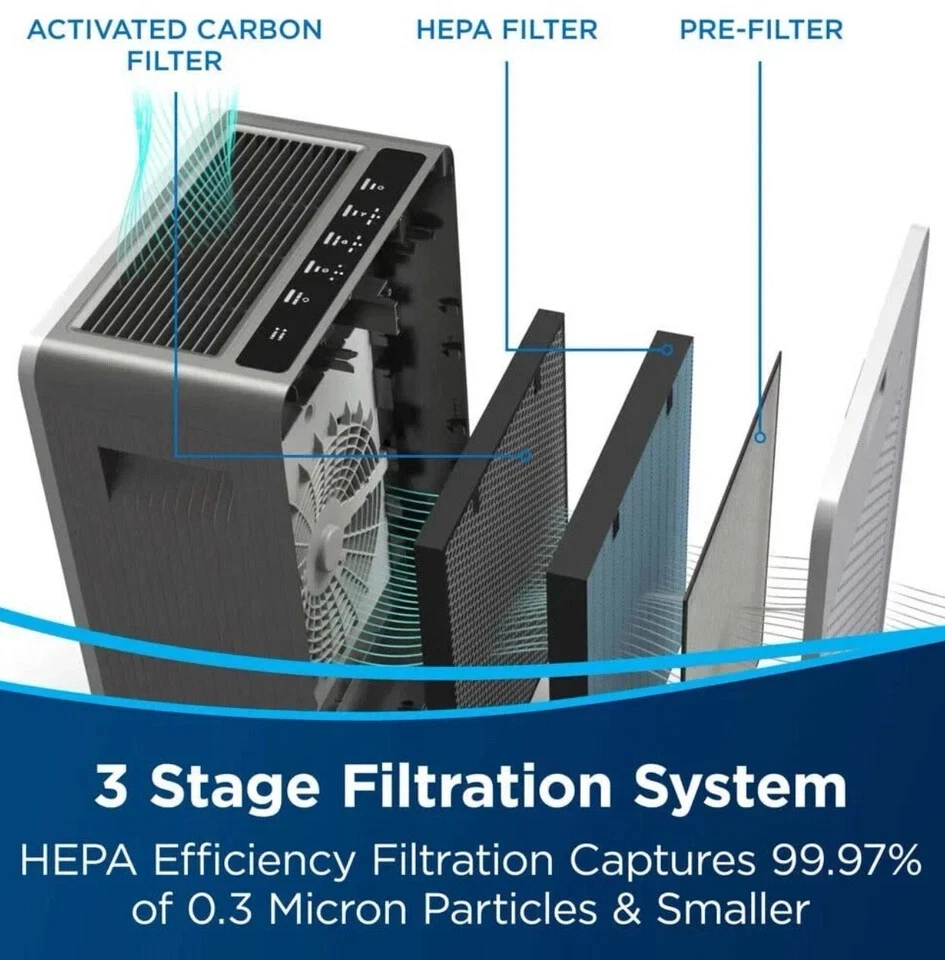 ACTIVATED CARBON FILTER

HEPA FILTER

PRE-FILTER

3 Stage Filtration System

HEPA Efficiency Filtration Captures 99.97% of 0.3 Micron Particles & Smaller