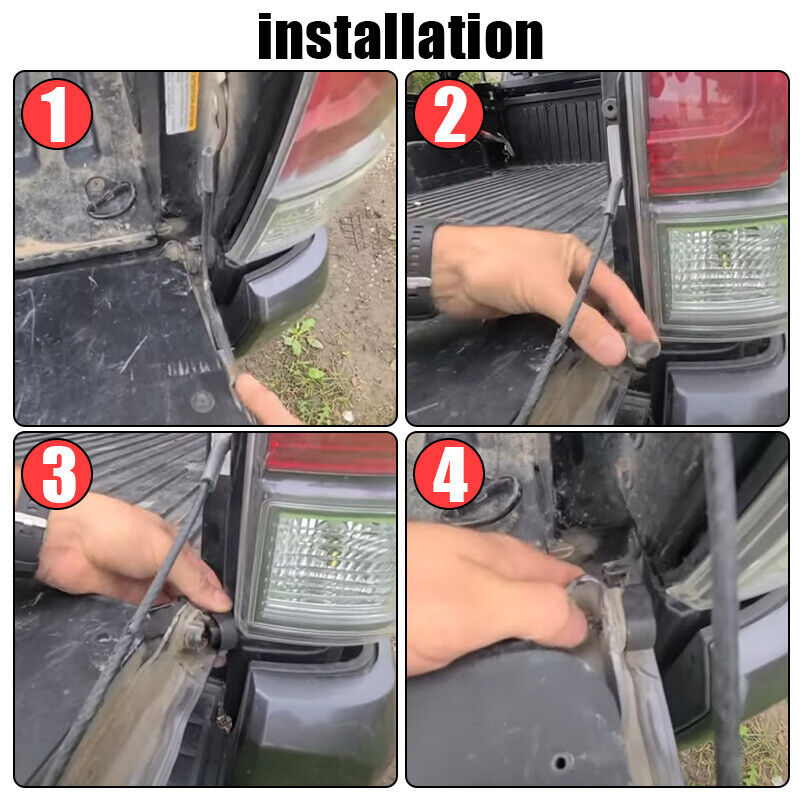 installation

1

2

3

4