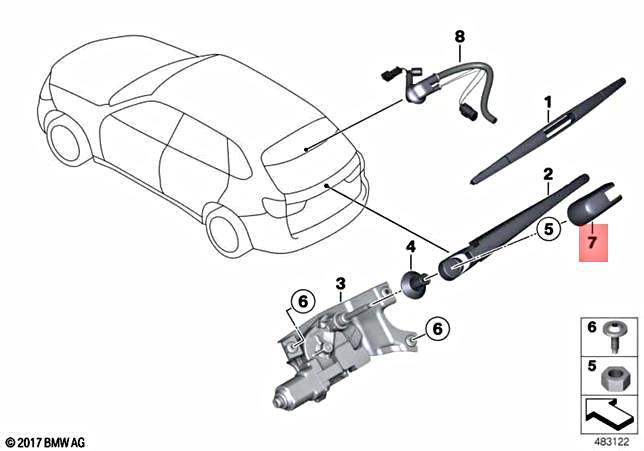 8
1
2
5
7
4
3
6
6
6
5
© 2017 BMW AG
483122