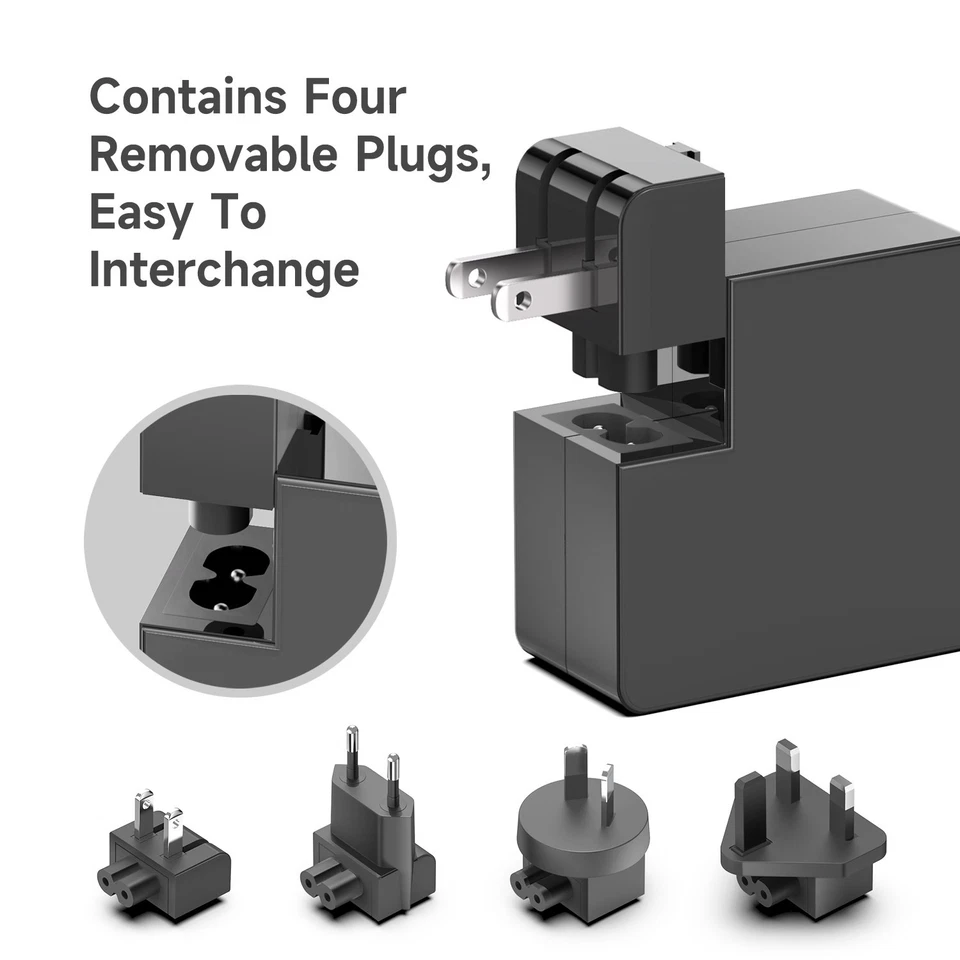 Contains Four Removable Plugs, Easy To Interchange