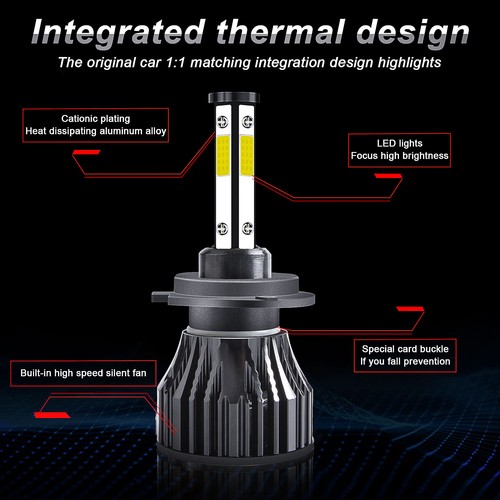 Integrated thermal design

The original car 1:1 matching integration design highlights

Cationic plating
Heat dissipating aluminum alloy

LED lights
Focus high brightness

Special card buckle
If you fall prevention

Built-in high speed silent fan