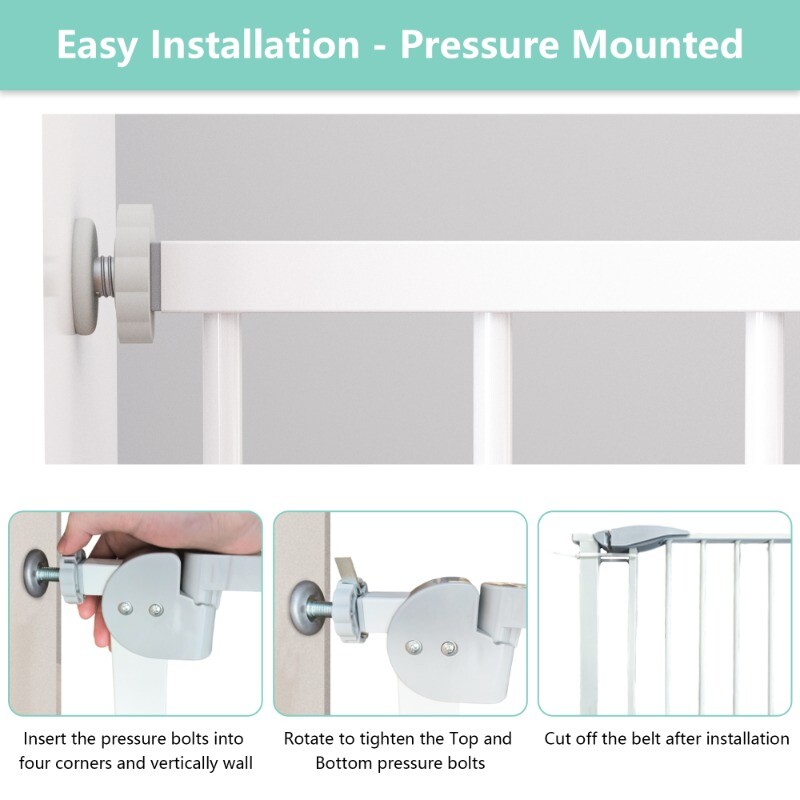 Easy Installation - Pressure Mounted

Insert the pressure bolts into four corners and vertically wall

Rotate to tighten the Top and Bottom pressure bolts

Cut off the belt after installation