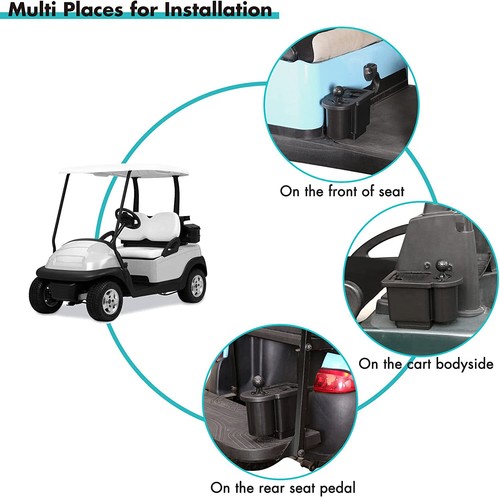 Multi Places for Installation

On the front of seat

On the cart bodyside

On the rear seat pedal