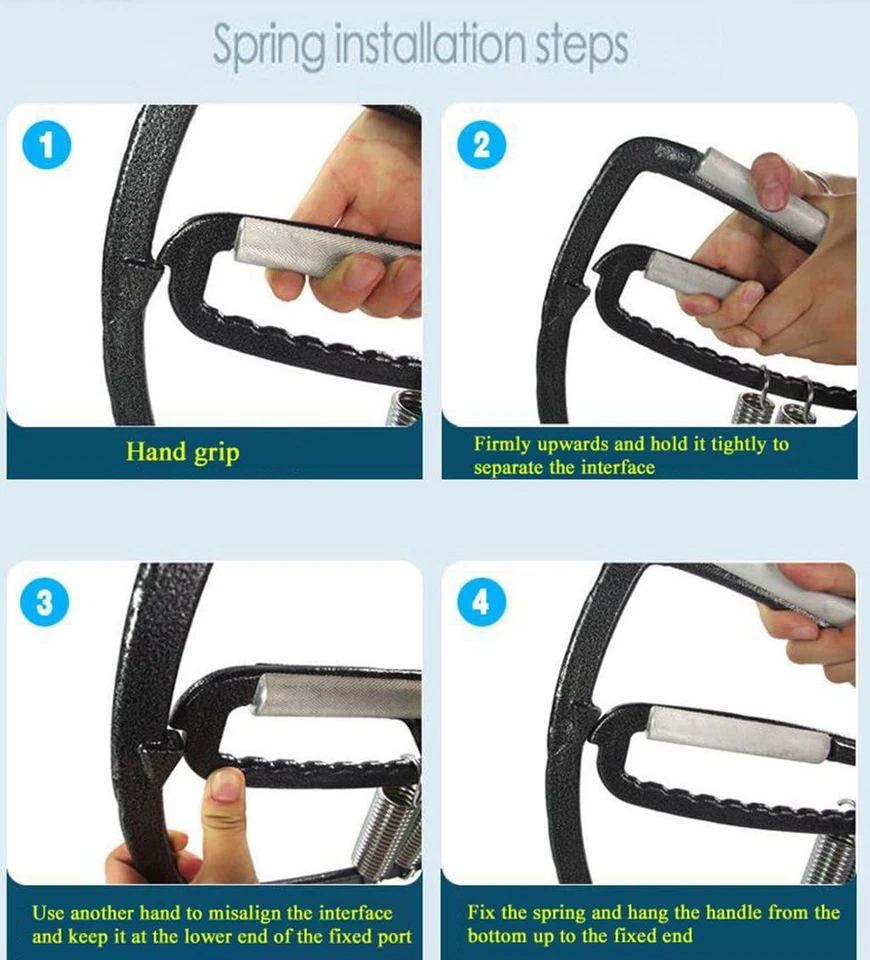 Spring installation steps

1

Hand grip

2

Firmly upwards and hold it tightly to separate the interface

3

Use another hand to misalign the interface and keep it at the lower end of the fixed port

4

Fix the spring and hang the handle from the bottom up to the fixed end