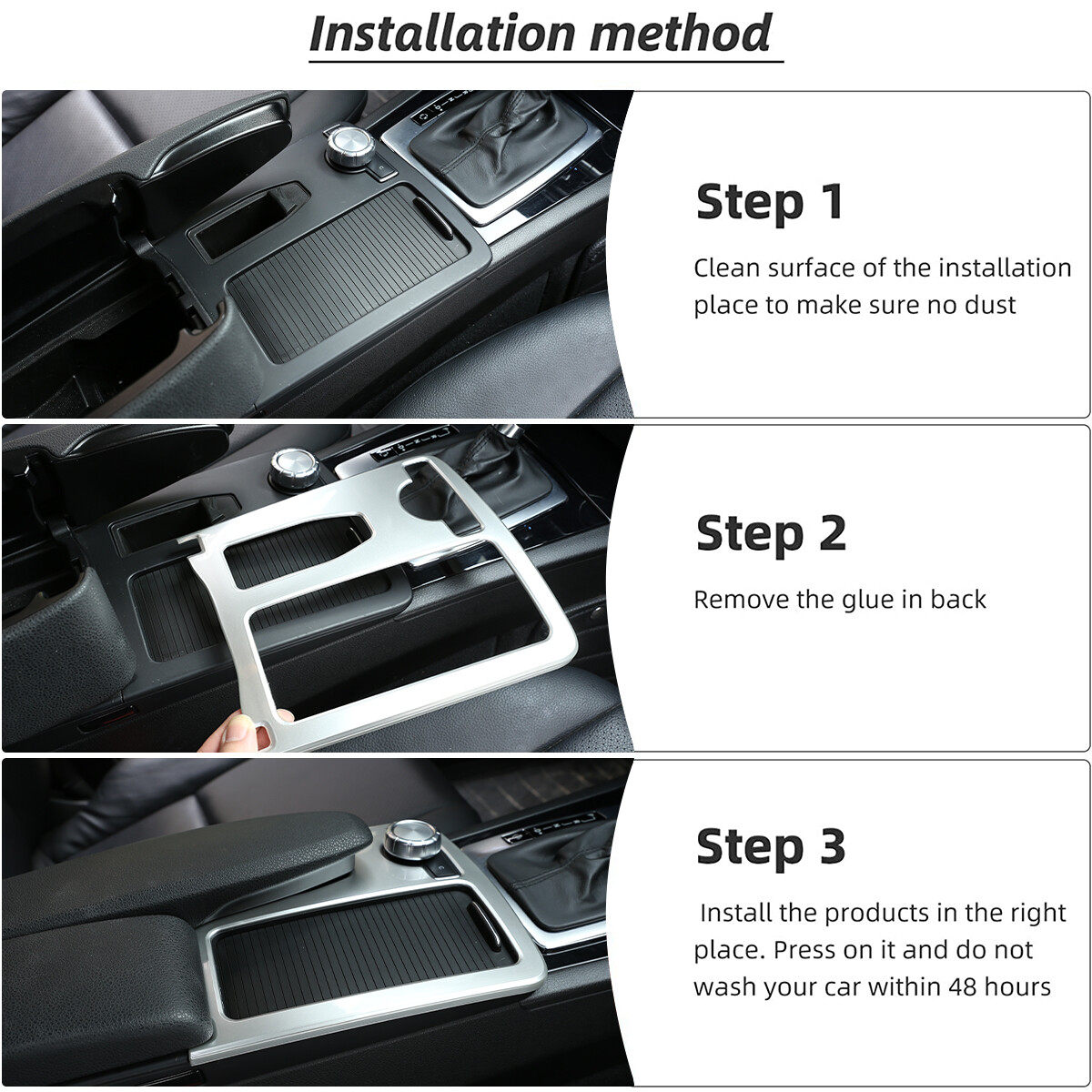 Installation method

Step 1

Clean surface of the installation place to make sure no dust

Step 2

Remove the glue in back

Step 3

Install the products in the right place. Press on it and do not wash your car within 48 hours