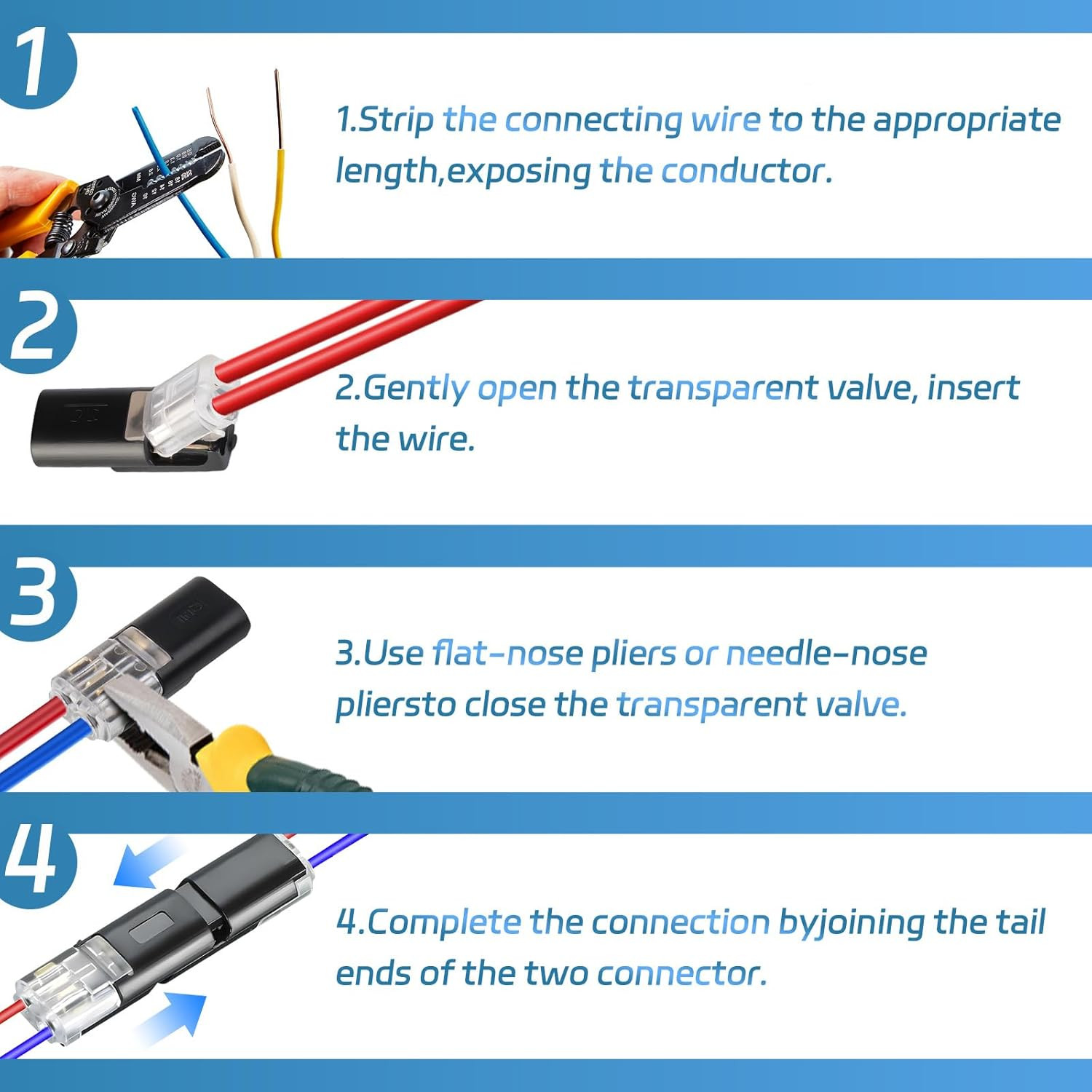 1

1.Strip the connecting wire to the appropriate length,exposing the conductor.

2

2.Gently open the transparent valve, insert the wire.

3

3.Use flat-nose pliers or needle-nose pliersto close the transparent valve.

4

4.Complete the connection byjoining the tail ends of the two connector.