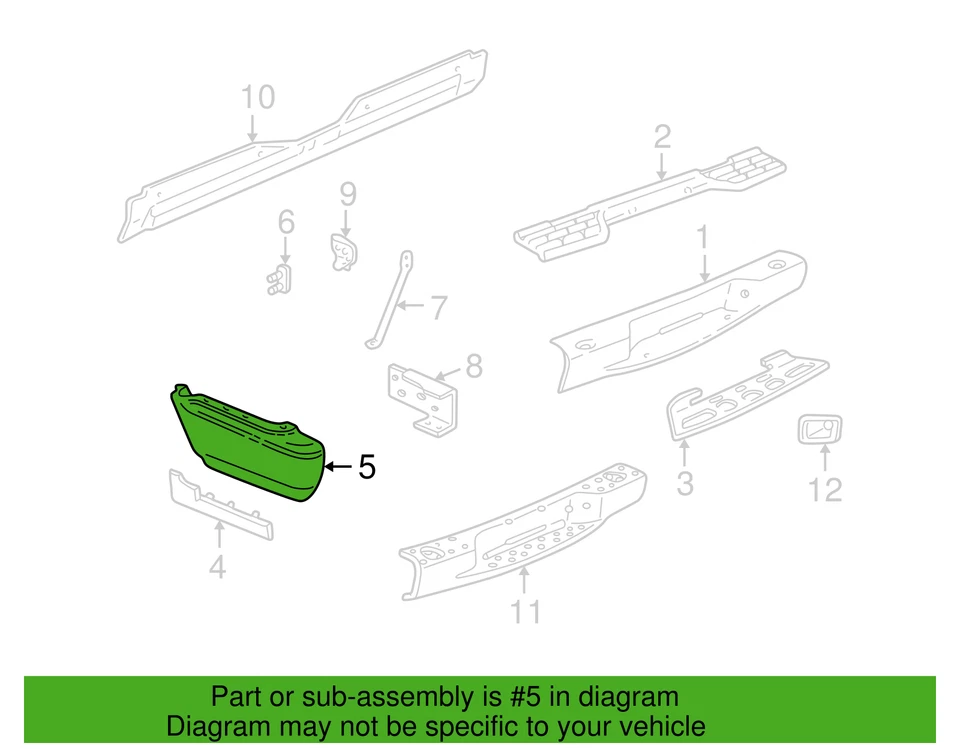 10
2
9
6
1
7
8
5
3
12
4
11

Part or sub-assembly is #5 in diagram
Diagram may not be specific to your vehicle