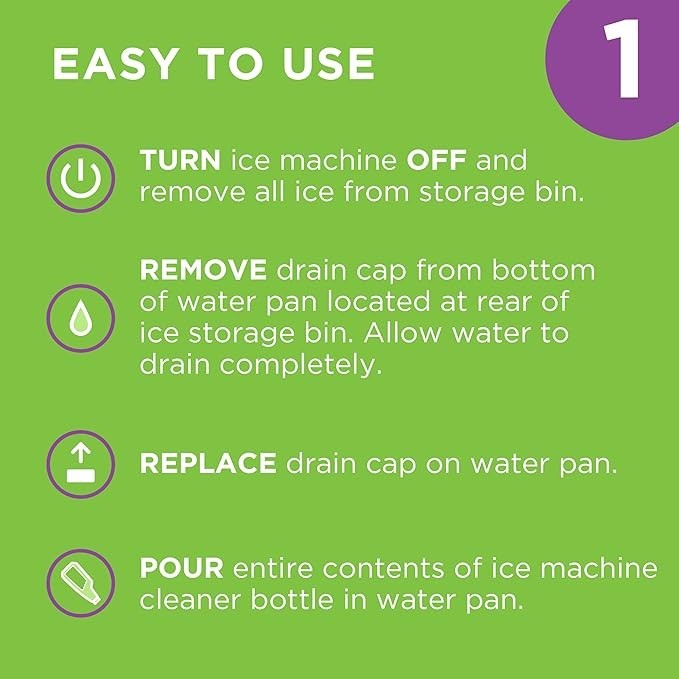 EASY TO USE

1

TURN ice machine OFF and remove all ice from storage bin.

REMOVE drain cap from bottom of water pan located at rear of ice storage bin. Allow water to drain completely.

REPLACE drain cap on water pan.

POUR entire contents of ice machine cleaner bottle in water pan.