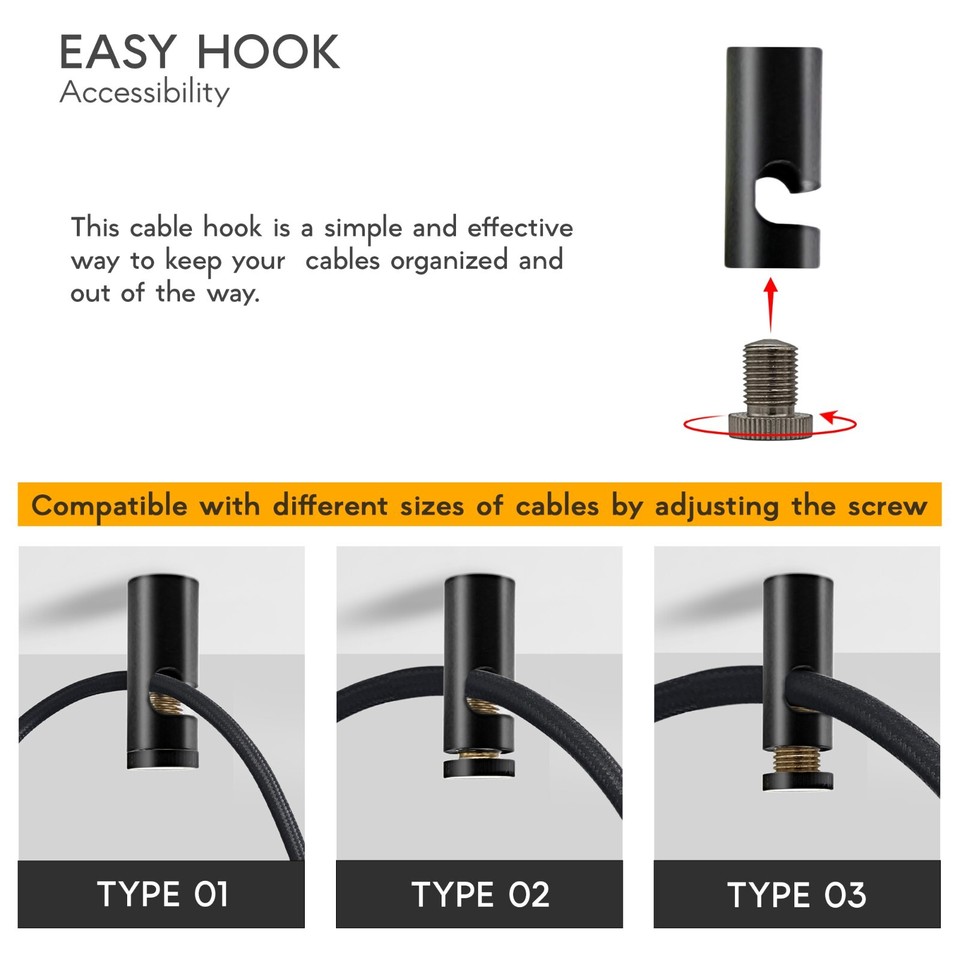 EASY HOOK
Accessibility

This cable hook is a simple and effective way to keep your cables organized and out of the way.

Compatible with different sizes of cables by adjusting the screw

TYPE 01

TYPE 02

TYPE 03