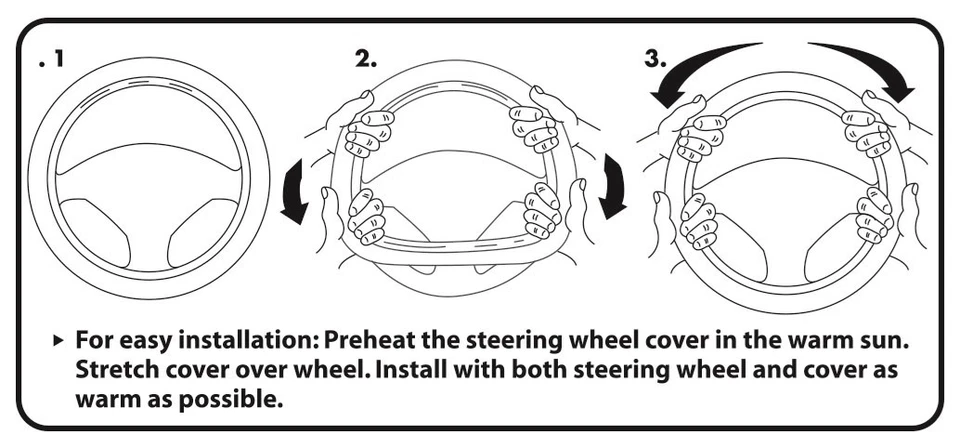 . 1

2.

3.

▸ For easy installation: Preheat the steering wheel cover in the warm sun. Stretch cover over wheel. Install with both steering wheel and cover as warm as possible.