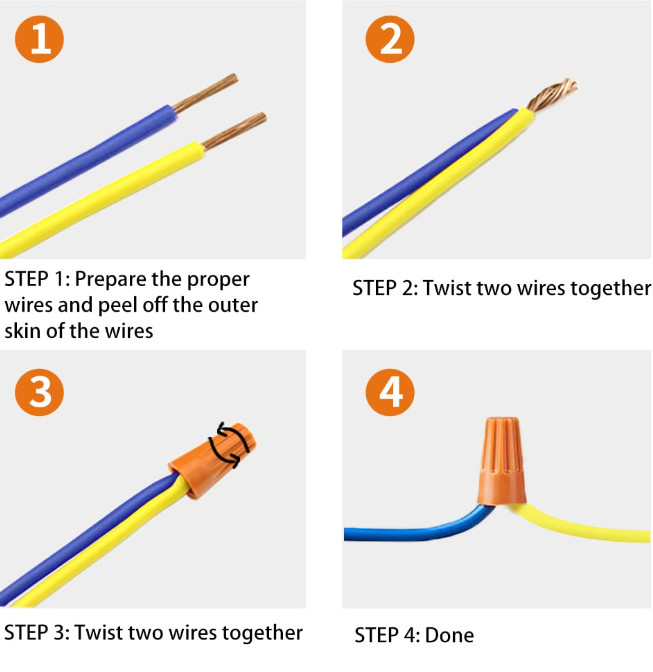 1

STEP 1: Prepare the proper wires and peel off the outer skin of the wires

2

STEP 2: Twist two wires together

3

STEP 3: Twist two wires together

4

STEP 4: Done