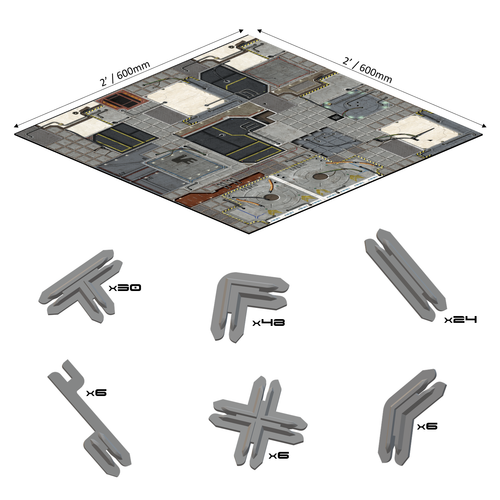 2' / 600mm

2' / 600mm

x30

x48

x24

x6

x6

x6