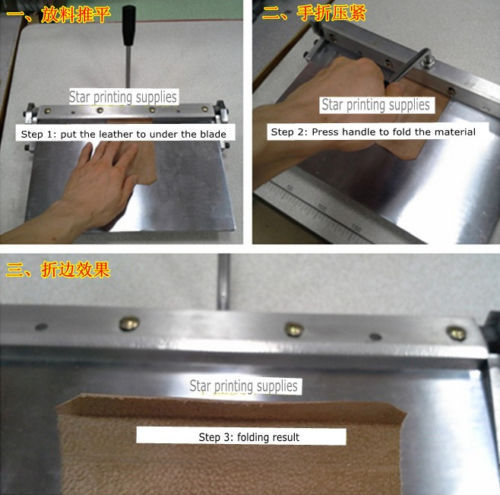 一、放料推平

Star printing supplies

Step 1: put the leather to under the blade

二、手折压紧

Star printing supplies

Step 2: Press handle to fold the material

三、折边效果

Star printing supplies

Step 3: folding result