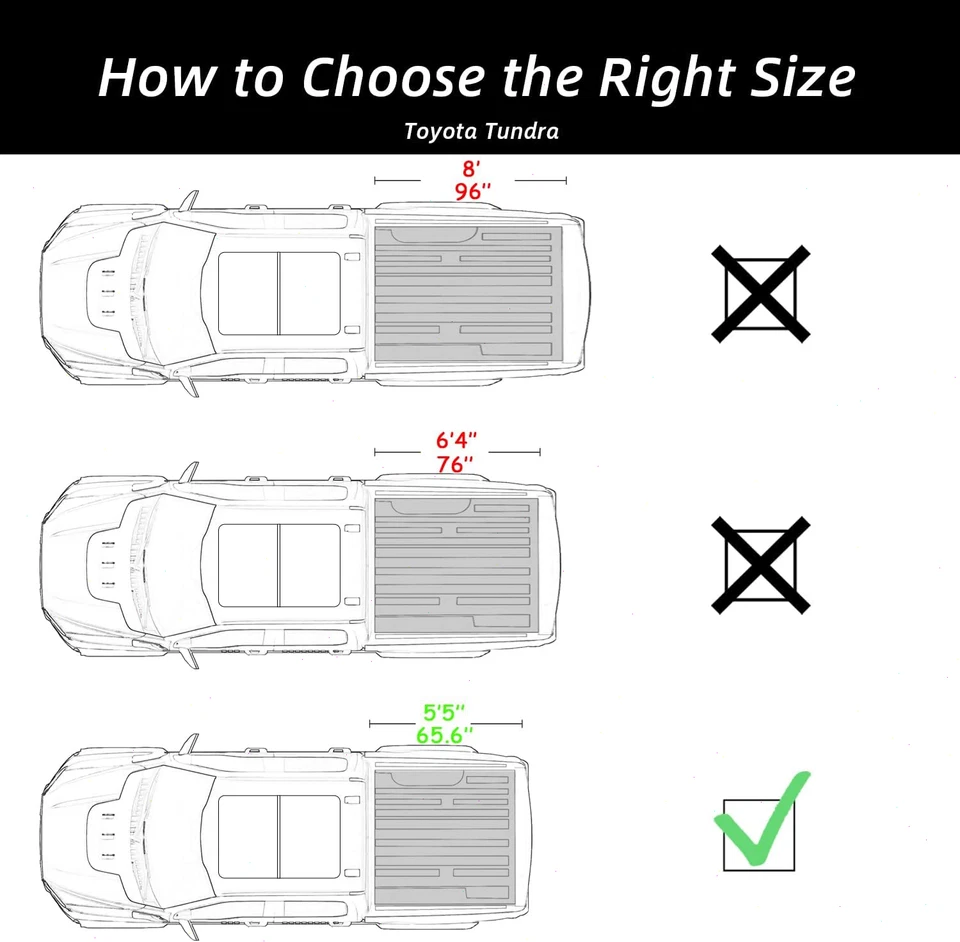 How to Choose the Right Size
Toyota Tundra

8'
96''

6'4''
76''

5'5''
65.6''