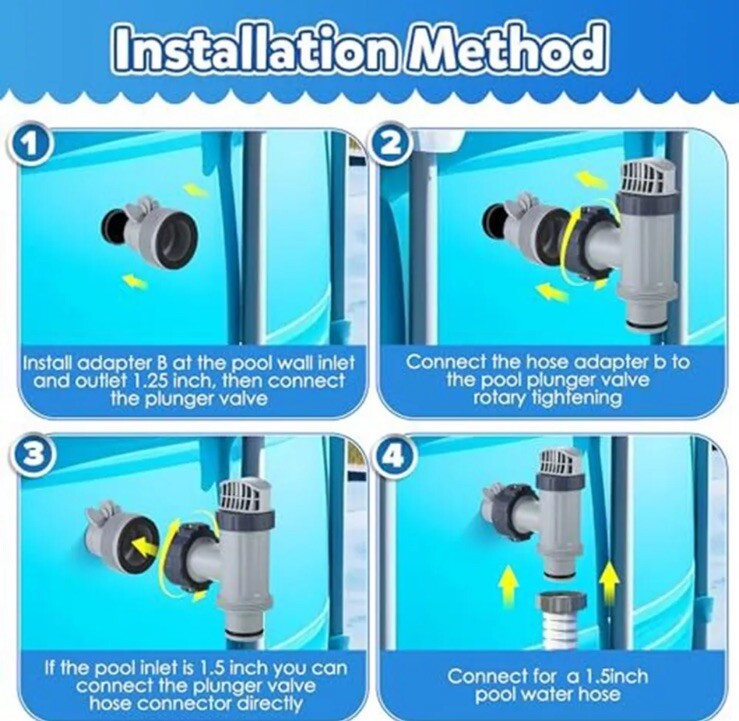 Installation Method

1

Install adapter B at the pool wall inlet and outlet 1.25 inch, then connect the plunger valve

2

Connect the hose adapter b to the pool plunger valve rotary tightening

3

If the pool inlet is 1.5 inch you can connect the plunger valve hose connector directly

4

Connect for a 1.5inch pool water hose