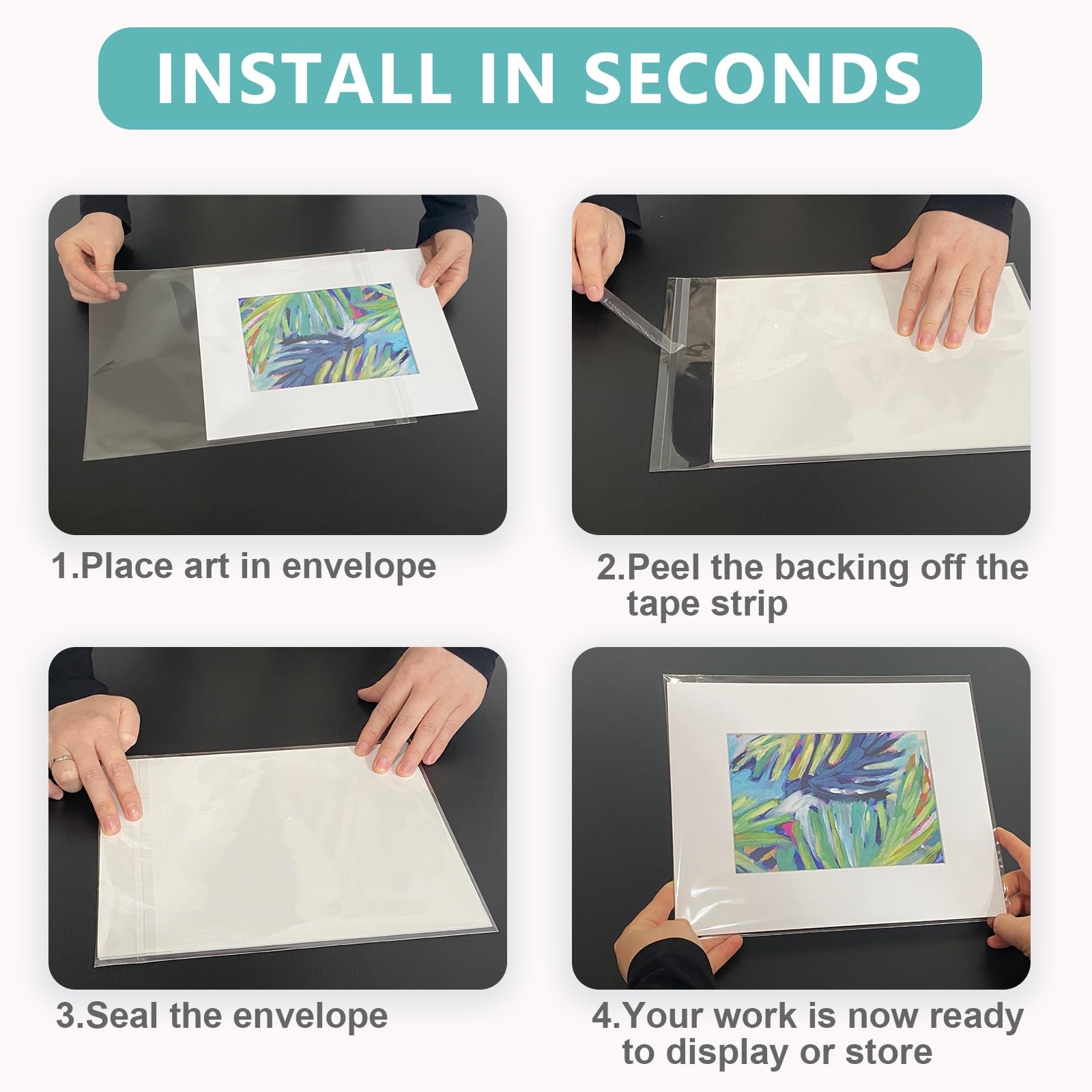 INSTALL IN SECONDS

1.Place art in envelope

2.Peel the backing off the tape strip

3.Seal the envelope

4.Your work is now ready to display or store