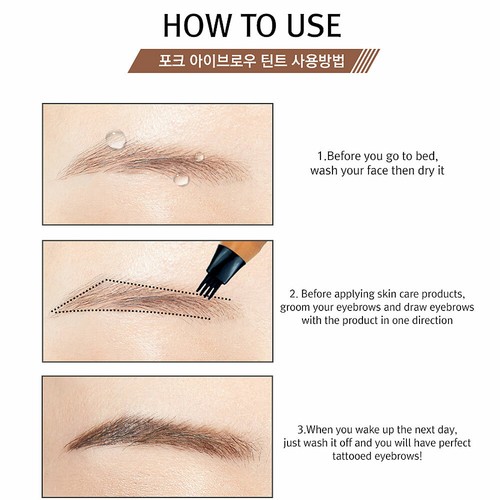 HOW TO USE

포크 아이브로우 틴트 사용방법

1.Before you go to bed, wash your face then dry it

2. Before applying skin care products, groom your eyebrows and draw eyebrows with the product in one direction

3.When you wake up the next day, just wash it off and you will have perfect tattooed eyebrows!