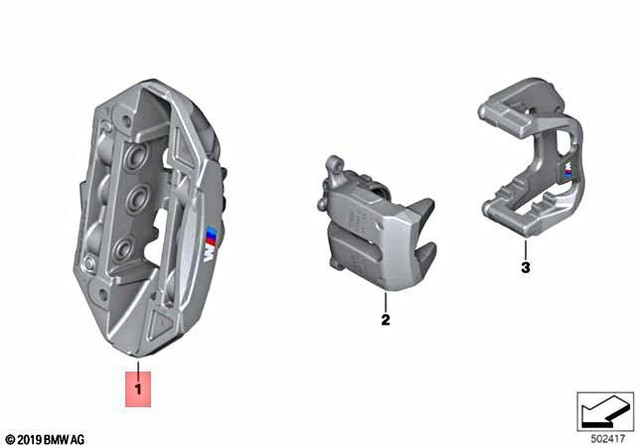 M

M

1

2

3

© 2019 BMW AG

502417