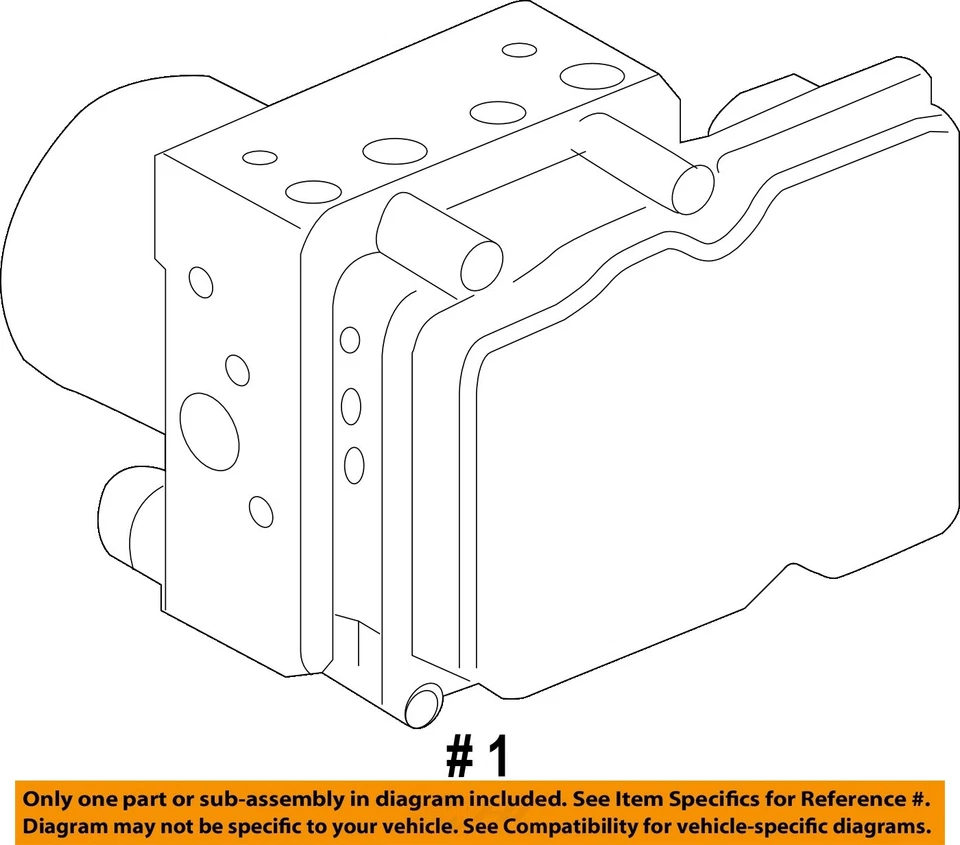 # 1

Only one part or sub-assembly in diagram included. See Item Specifics for Reference #.
Diagram may not be specific to your vehicle. See Compatibility for vehicle-specific diagrams.