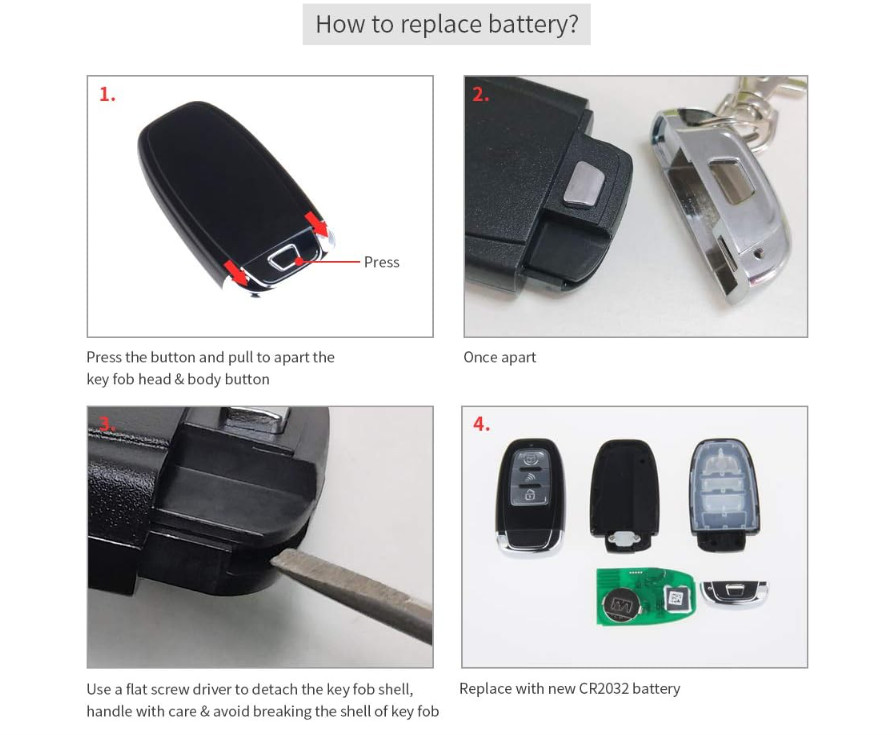 How to replace battery?

1.

Press

Press the button and pull to apart the key fob head & body button

2.

Once apart

3.

Use a flat screw driver to detach the key fob shell, handle with care & avoid breaking the shell of key fob

4.

Replace with new CR2032 battery