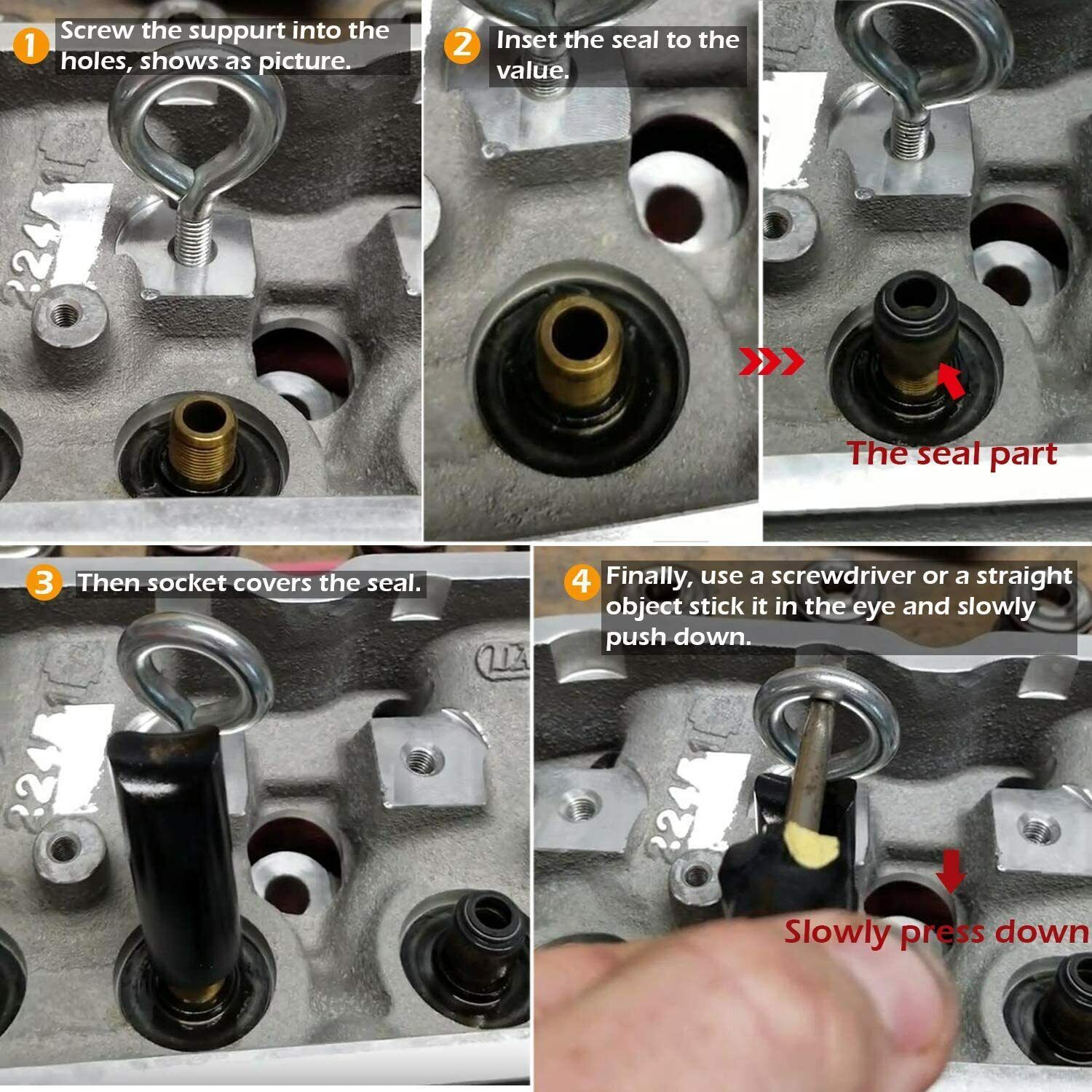 1 Screw the suppurt into the holes, shows as picture.

2 Inset the seal to the value.

The seal part

3 Then socket covers the seal.

4 Finally, use a screwdriver or a straight object stick it in the eye and slowly push down.

Slowly press down