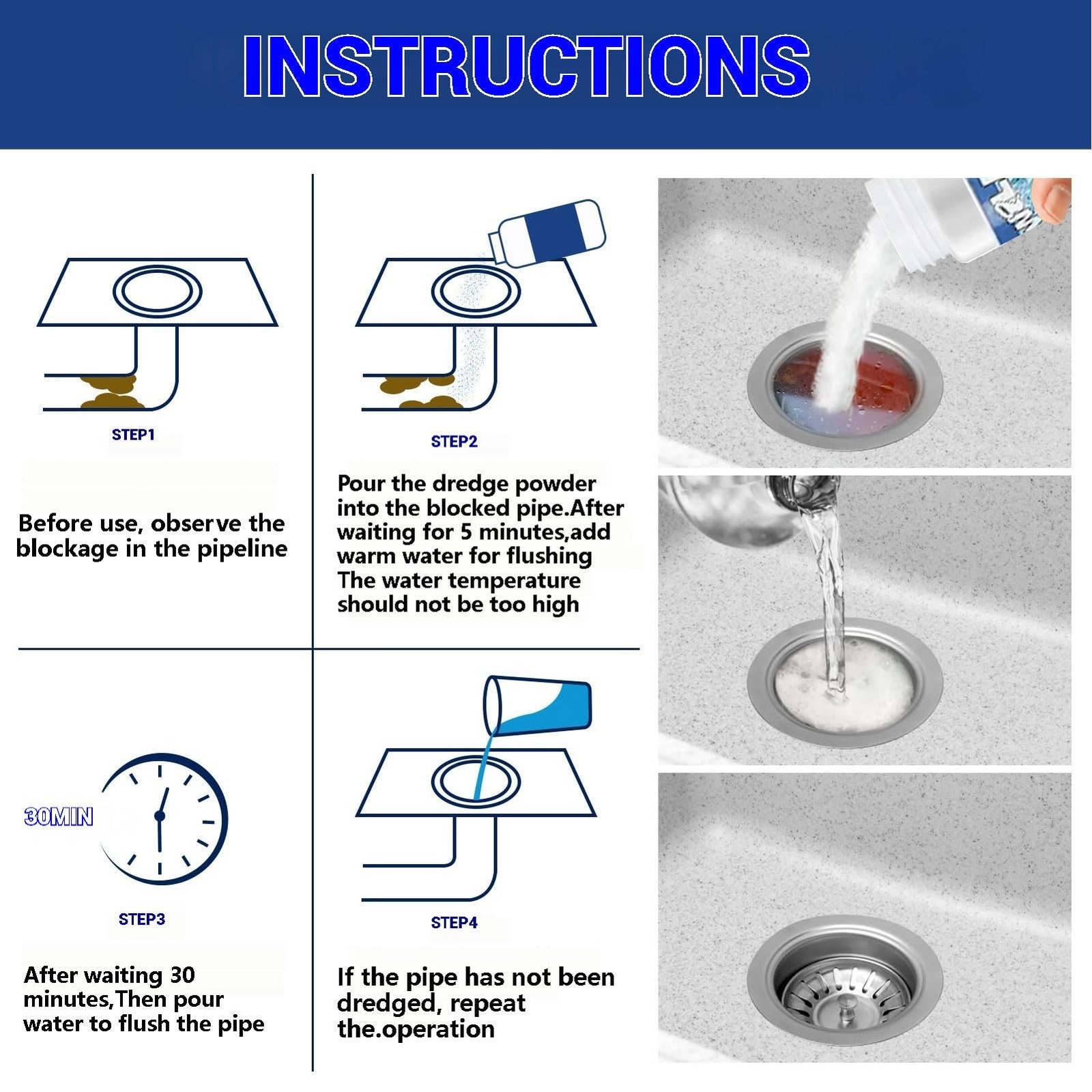 INSTRUCTIONS

STEP1

Before use, observe the blockage in the pipeline

STEP2

Pour the dredge powder into the blocked pipe.After waiting for 5 minutes,add warm water for flushing The water temperature should not be too high

30MIN

STEP3

After waiting 30 minutes,Then pour water to flush the pipe

STEP4

If the pipe has not been dredged, repeat the.operation