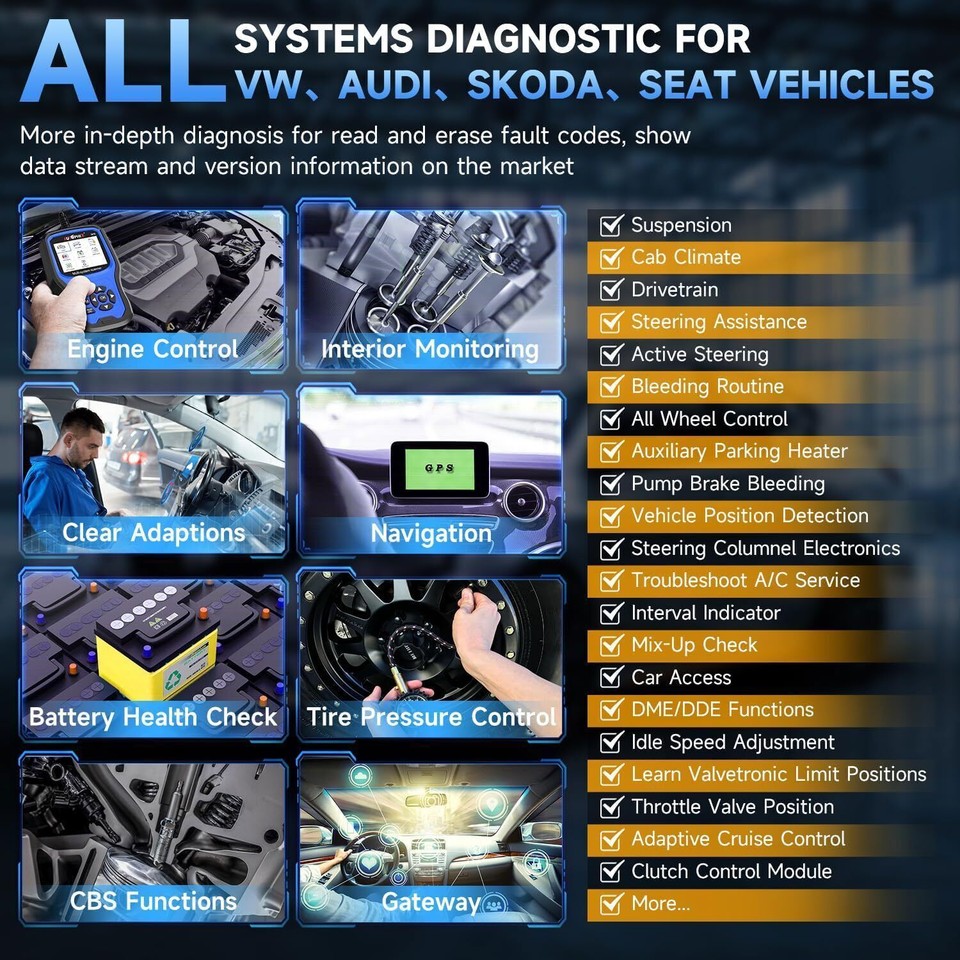 ALL SYSTEMS DIAGNOSTIC FOR VW、AUDI、SKODA、SEAT VEHICLES

More in-depth diagnosis for read and erase fault codes, show data stream and version information on the market

Engine Control
Interior Monitoring
Clear Adaptions
GPS
Navigation
Battery Health Check
Tire Pressure Control
CBS Functions
Gateway

Suspension
Cab Climate
Drivetrain
Steering Assistance
Active Steering
Bleeding Routine
All Wheel Control
Auxiliary Parking Heater
Pump Brake Bleeding
Vehicle Position Detection
Steering Columnel Electronics
Troubleshoot A/C Service
Interval Indicator
Mix-Up Check
Car Access
DME/DDE Functions
Idle Speed Adjustment
Learn Valvetronic Limit Positions
Throttle Valve Position
Adaptive Cruise Control
Clutch Control Module
More...