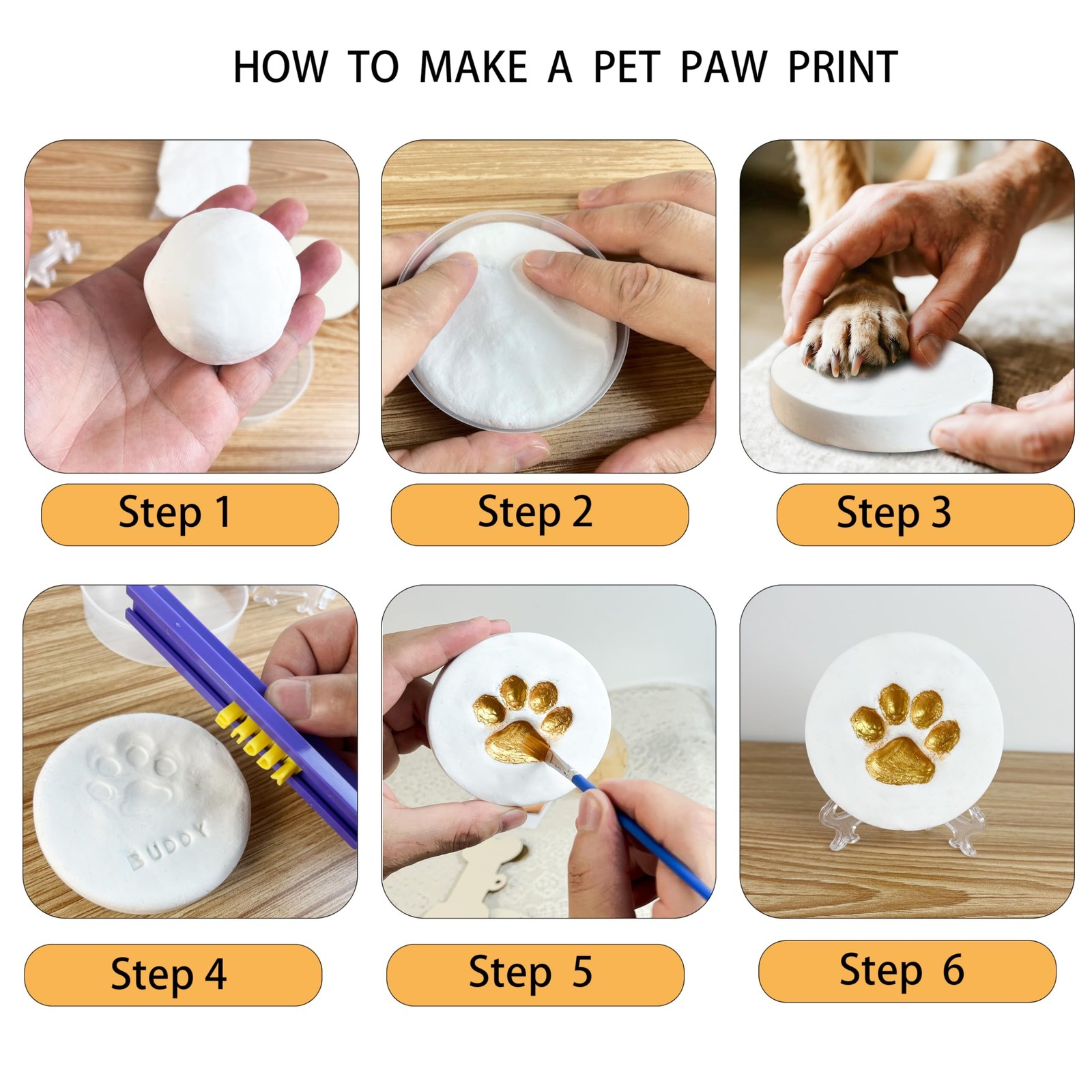 HOW TO MAKE A PET PAW PRINT

Step 1

Step 2

Step 3

BUDDY

Step 4

Step 5

Step 6