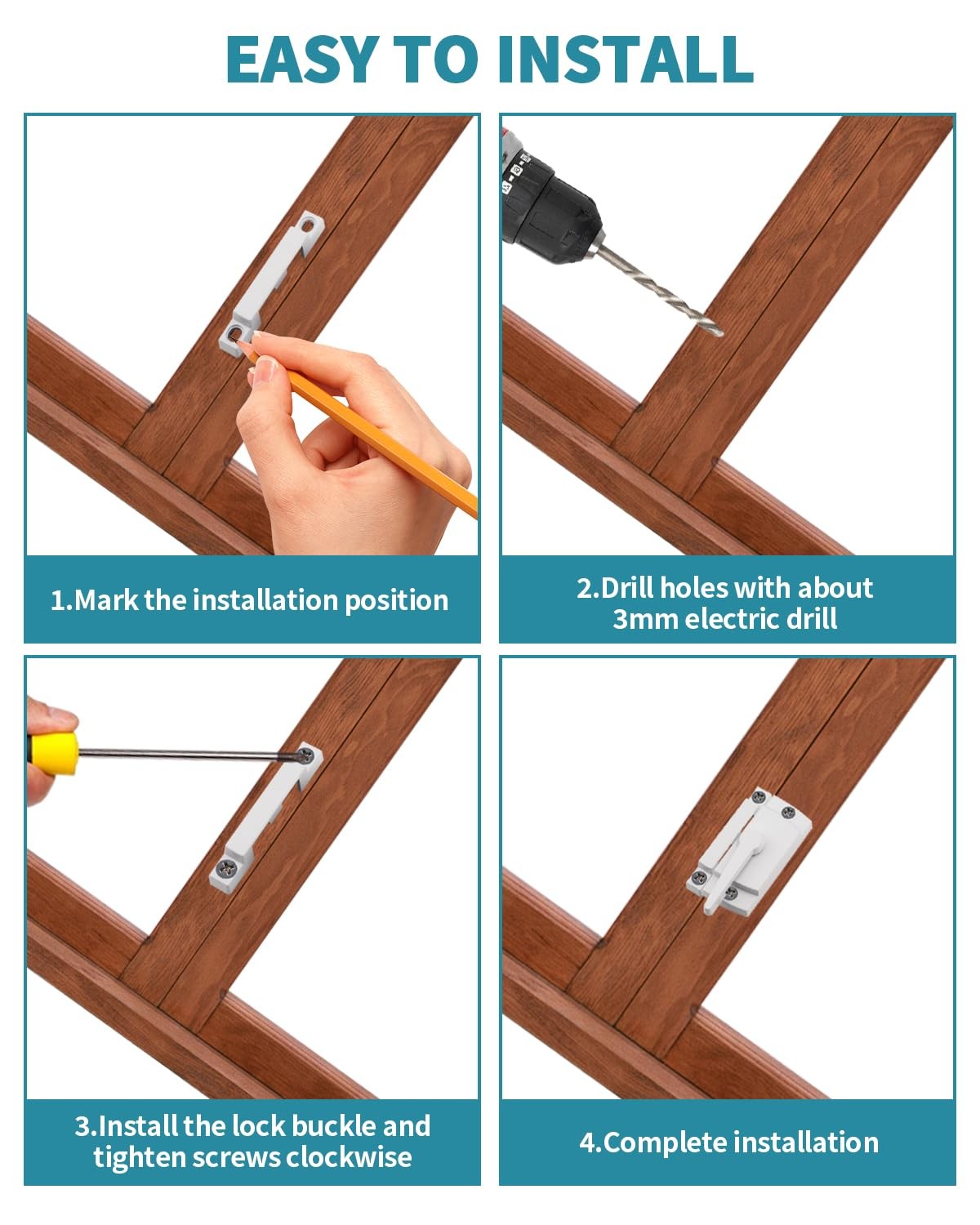 EASY TO INSTALL

1.Mark the installation position

2.Drill holes with about 3mm electric drill

3.Install the lock buckle and tighten screws clockwise

4.Complete installation